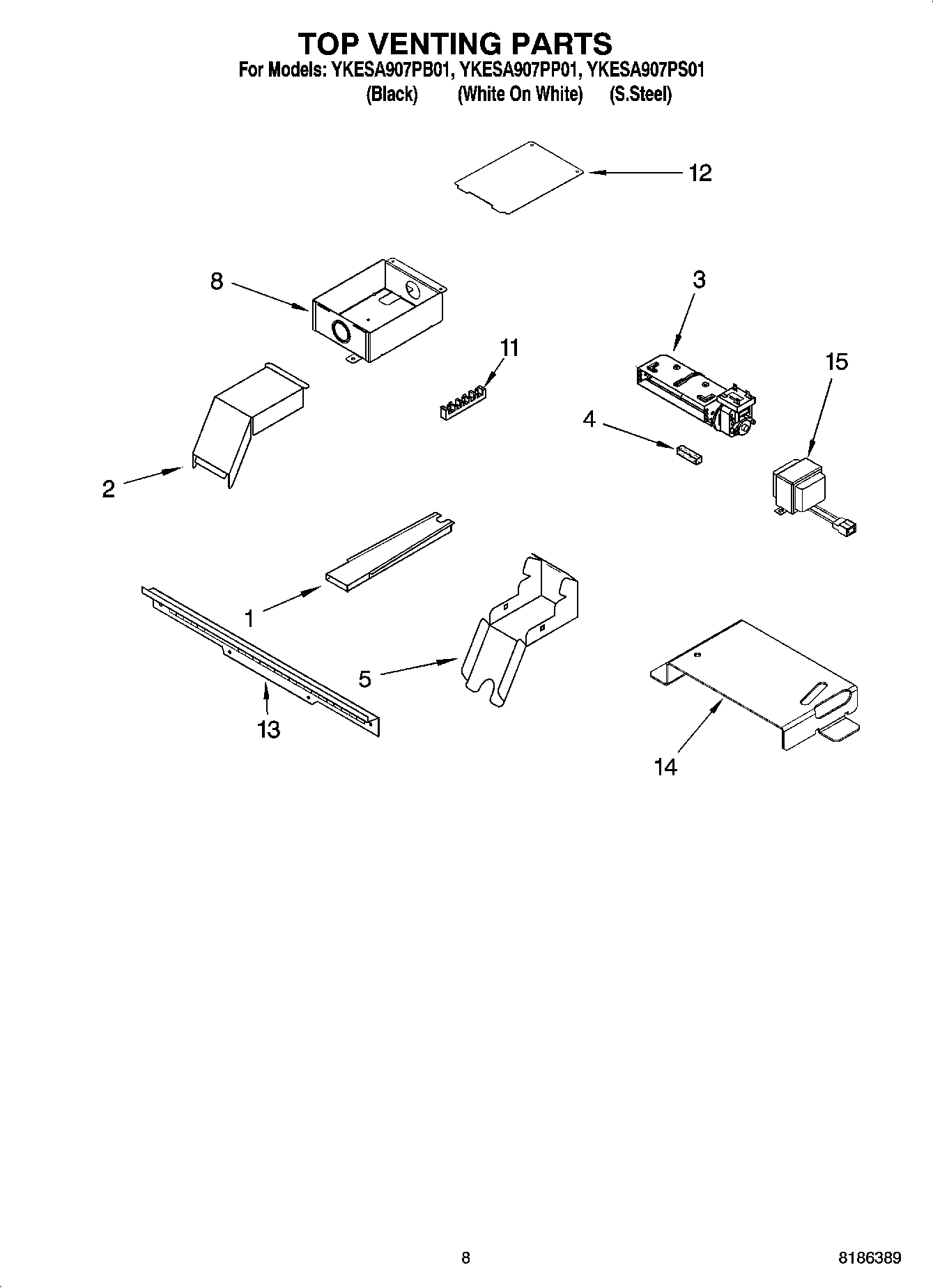 TOP VENTING PARTS
For Models: YKESA907PB01, YKESA907PP01, YKESA907PS01
(Black) (White On White) (S.Steel)

12

8

3

11

15

4

2

1

5

13

14

8

8186389