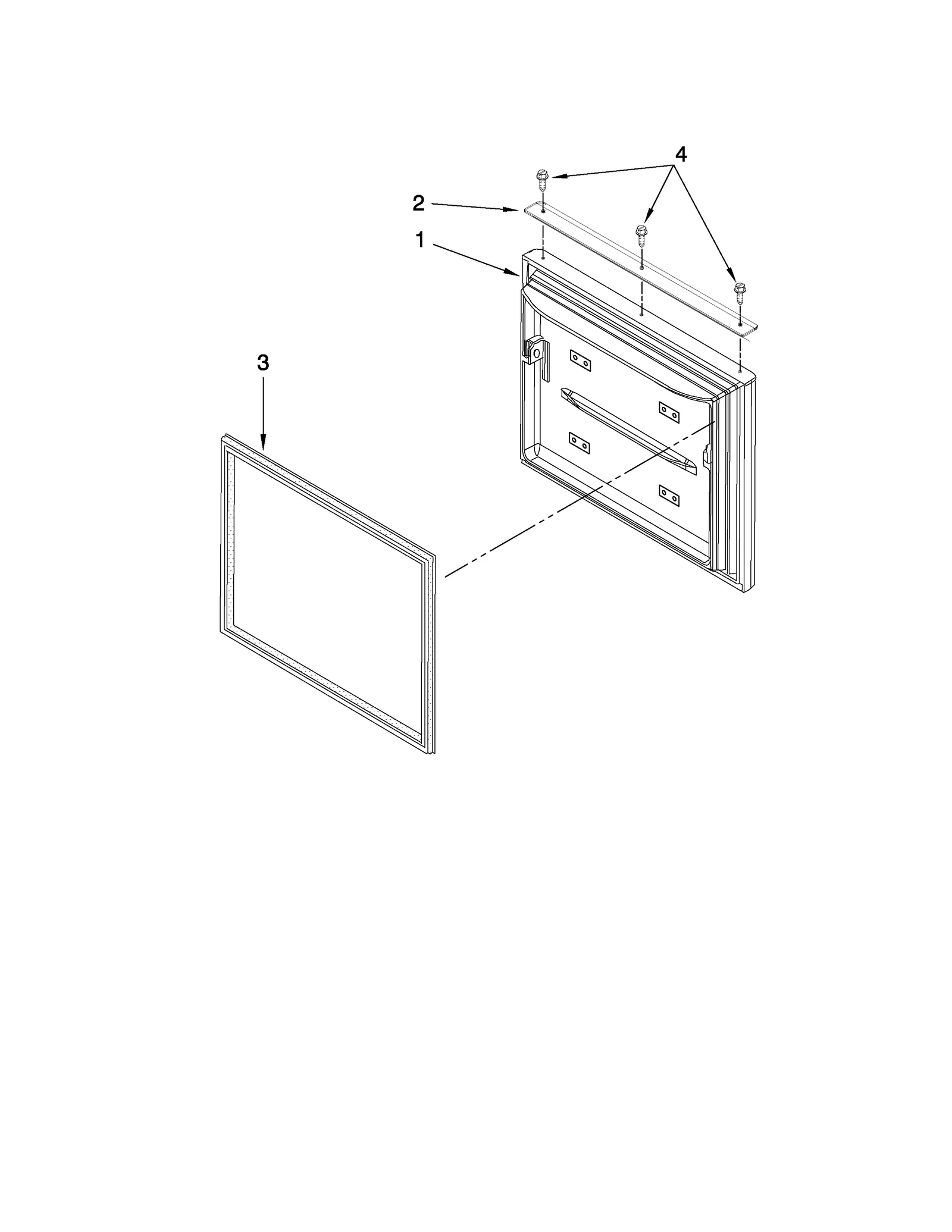 4
2
1
3