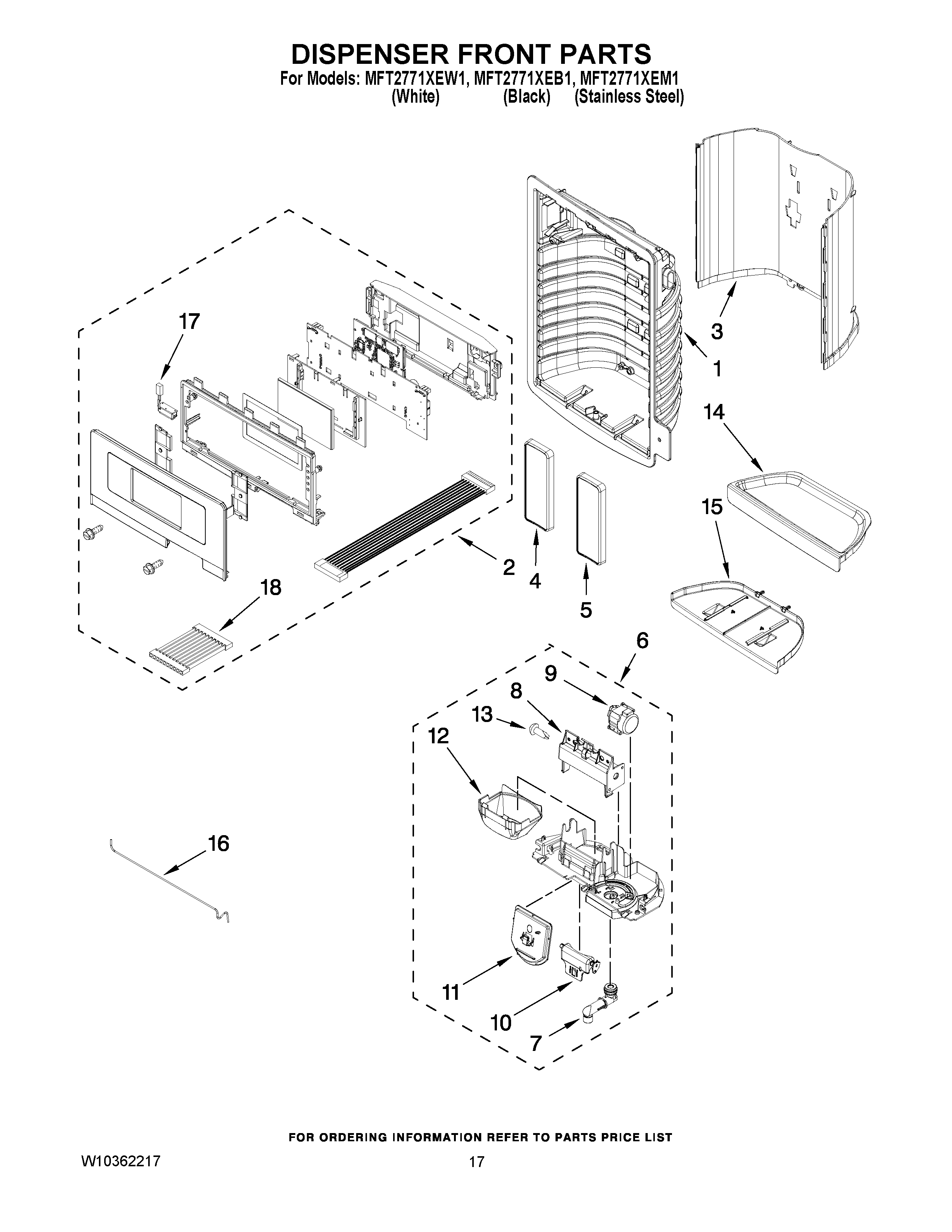 DISPENSER FRONT PARTS
For Models: MFT2771XEW1, MFT2771XEB1, MFT2771XEM1
(White) (Black) (Stainless Steel)

17
3
1
14
15
2
4
5
18
6
9
8
13
12
16
11
10
7

FOR ORDERING INFORMATION REFER TO PARTS PRICE LIST

W10362217

17