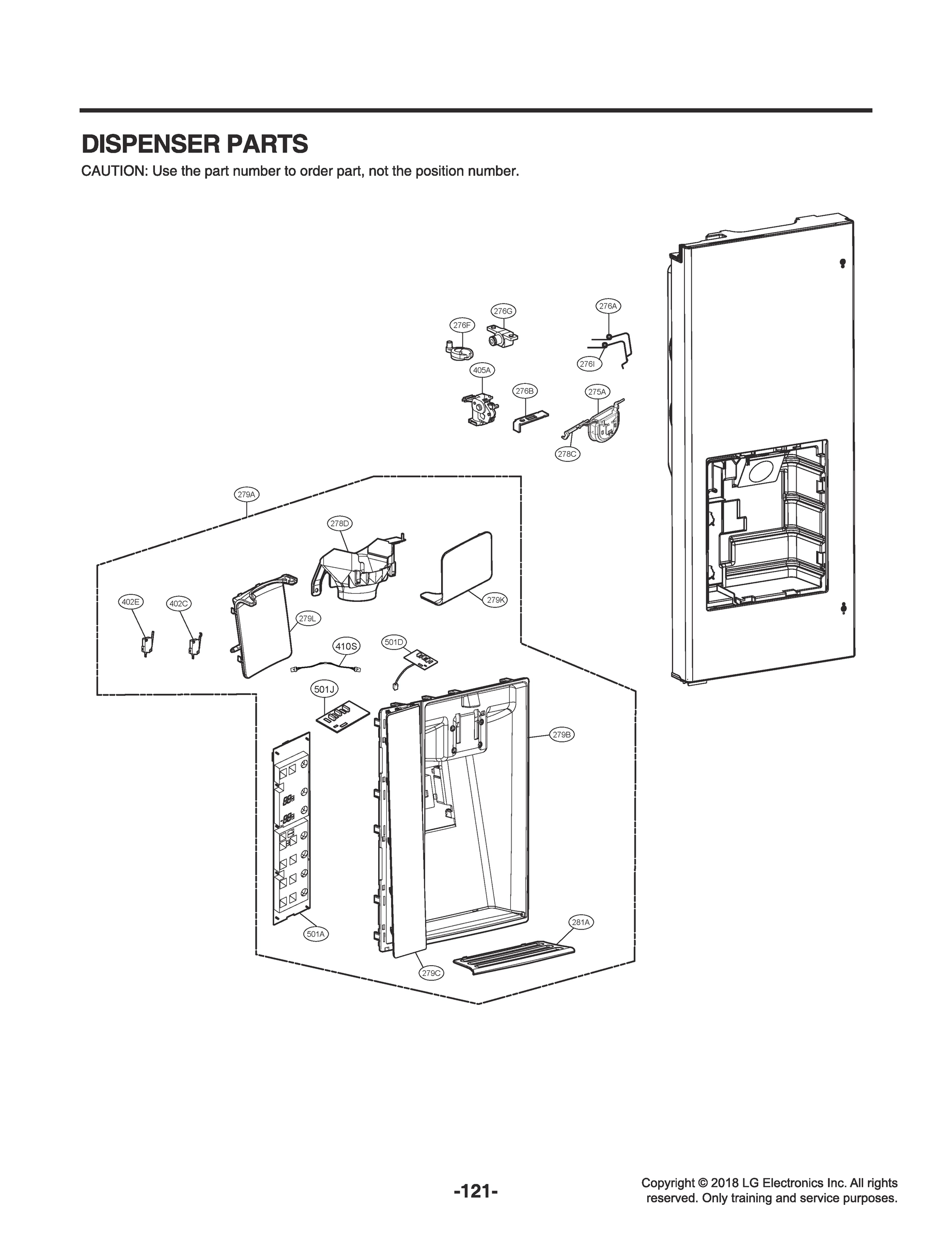 DISPENSER PARTS

CAUTION: Use the part number to order part, not the position number.

276G
276A
276F
276I
405A
276B
275A
278C
279A
278D
402E
402C
279L
279K
410S
501D
501J
279B
501A
281A
279C

-121-

Copyright © 2018 LG Electronics Inc. All rights reserved. Only training and service purposes.