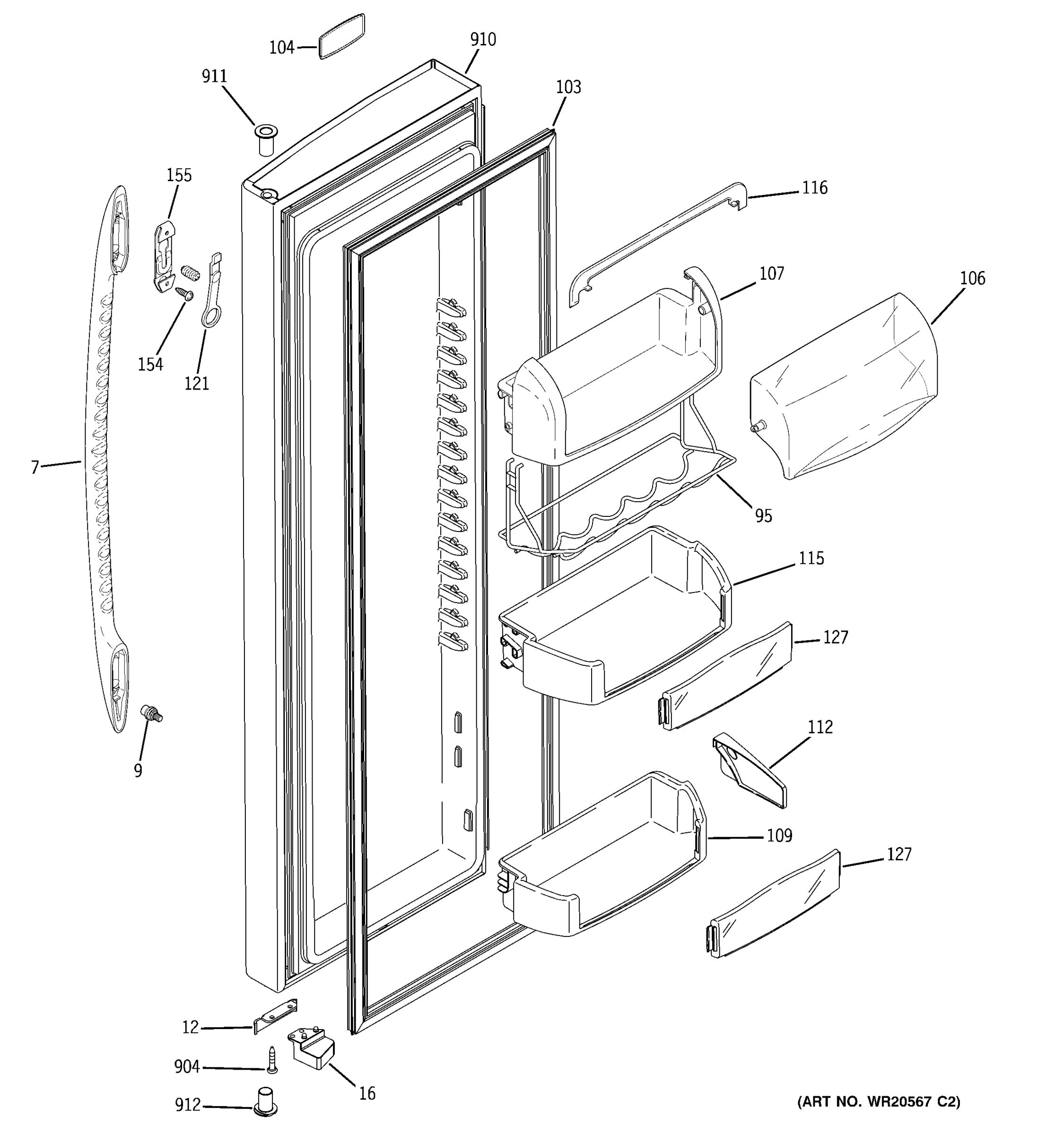 104
910
911
103
155
116
107
106
154
121
7
95
115
127
9
112
109
127
12
904
16
912
(ART NO. WR20567 C2)