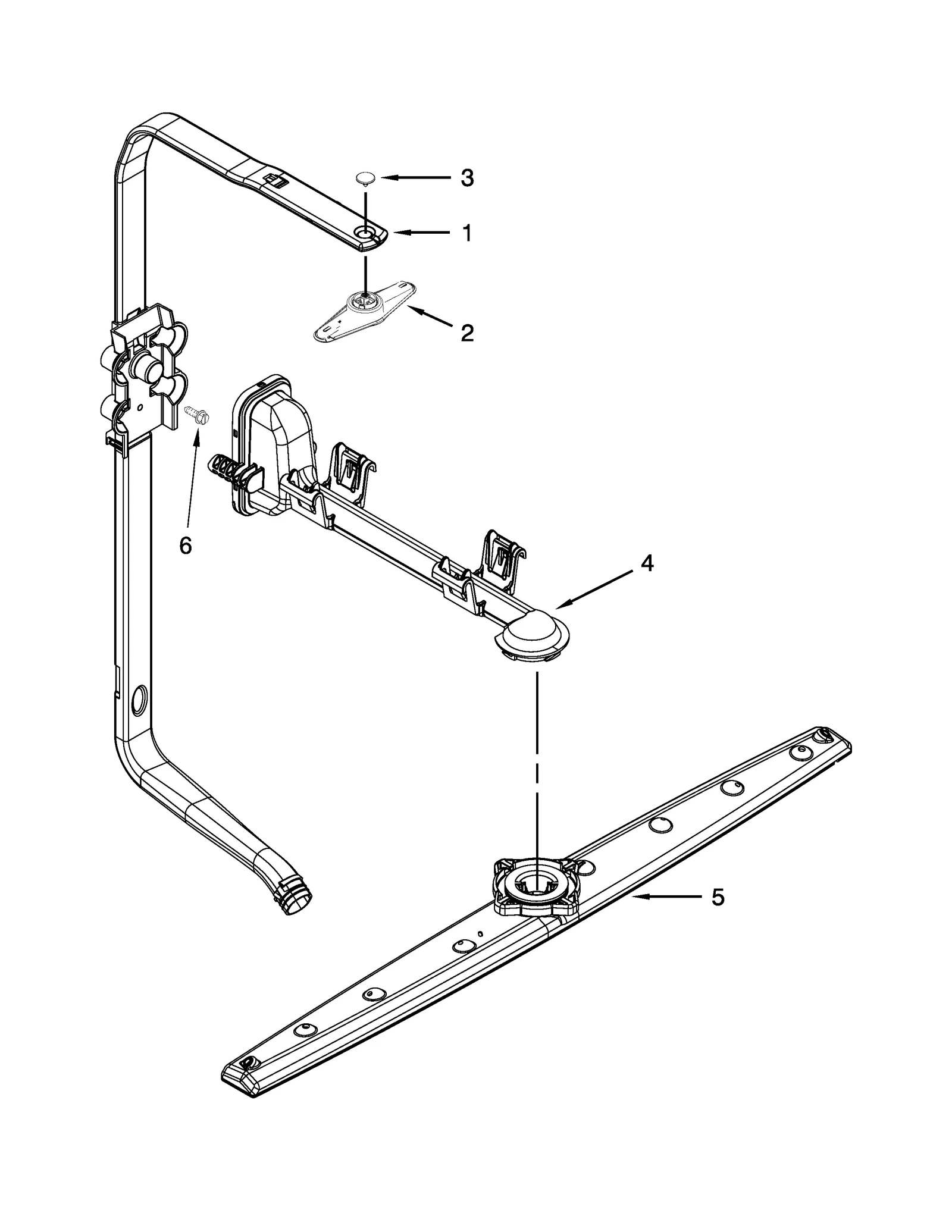 3
1
2
6
4
5