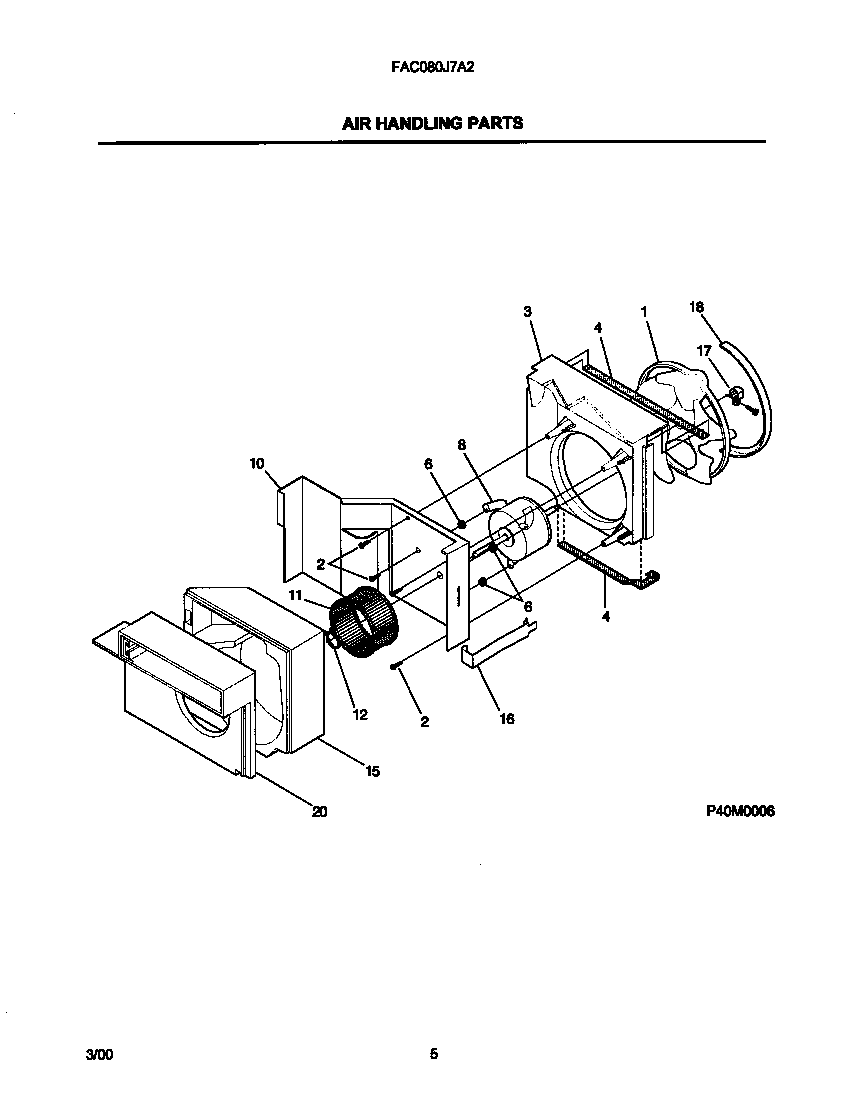 FAC080J7A2

AIR HANDLING PARTS

3
4
1
18
17
10
6
8
2
11
6
4
12
2
16
15
20

P40M0006

3/00

5