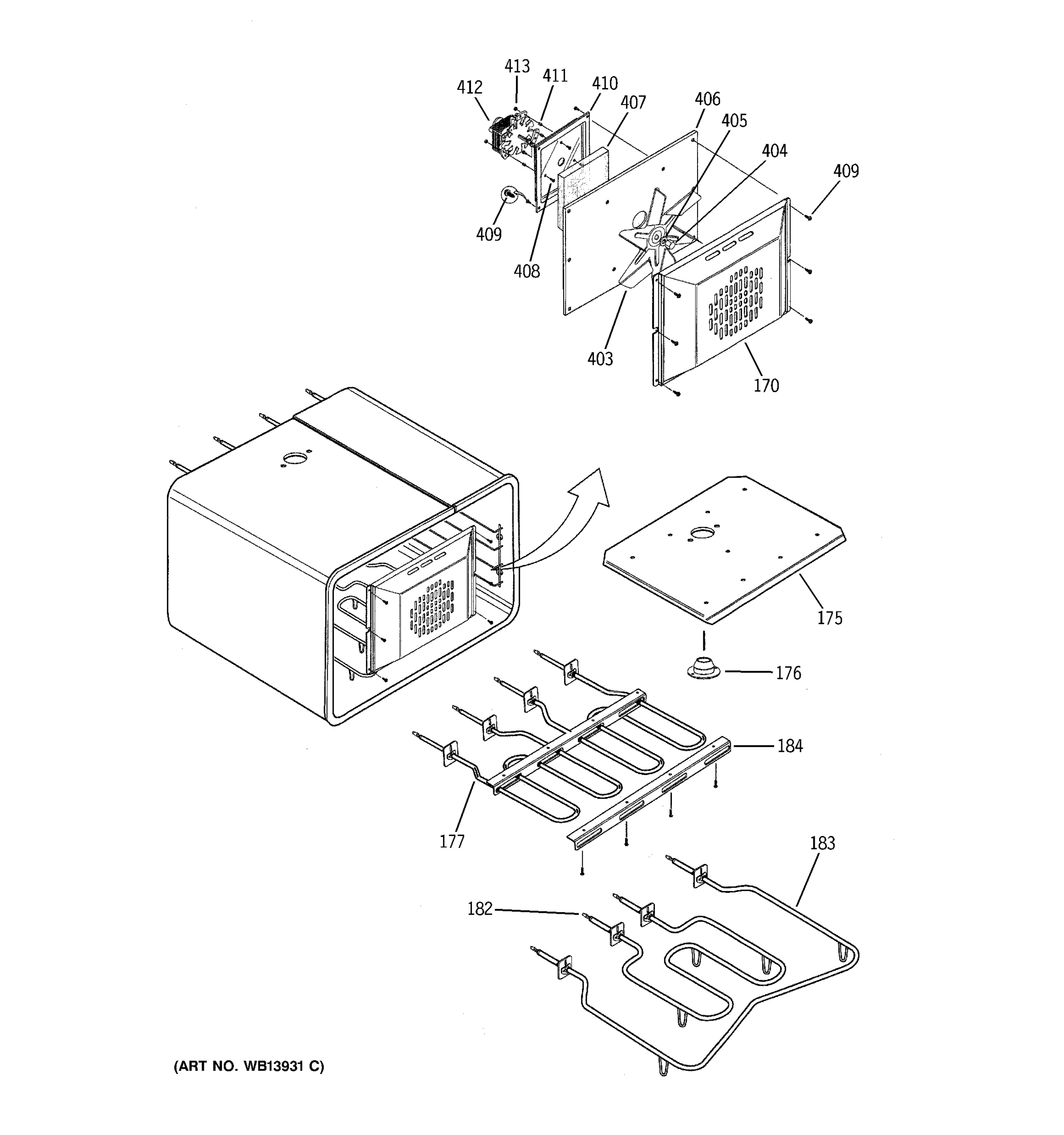 413
411
412
410
407
406
405
404
409
409
408
403
170
175
176
184
177
183
182
(ART NO. WB13931 C)