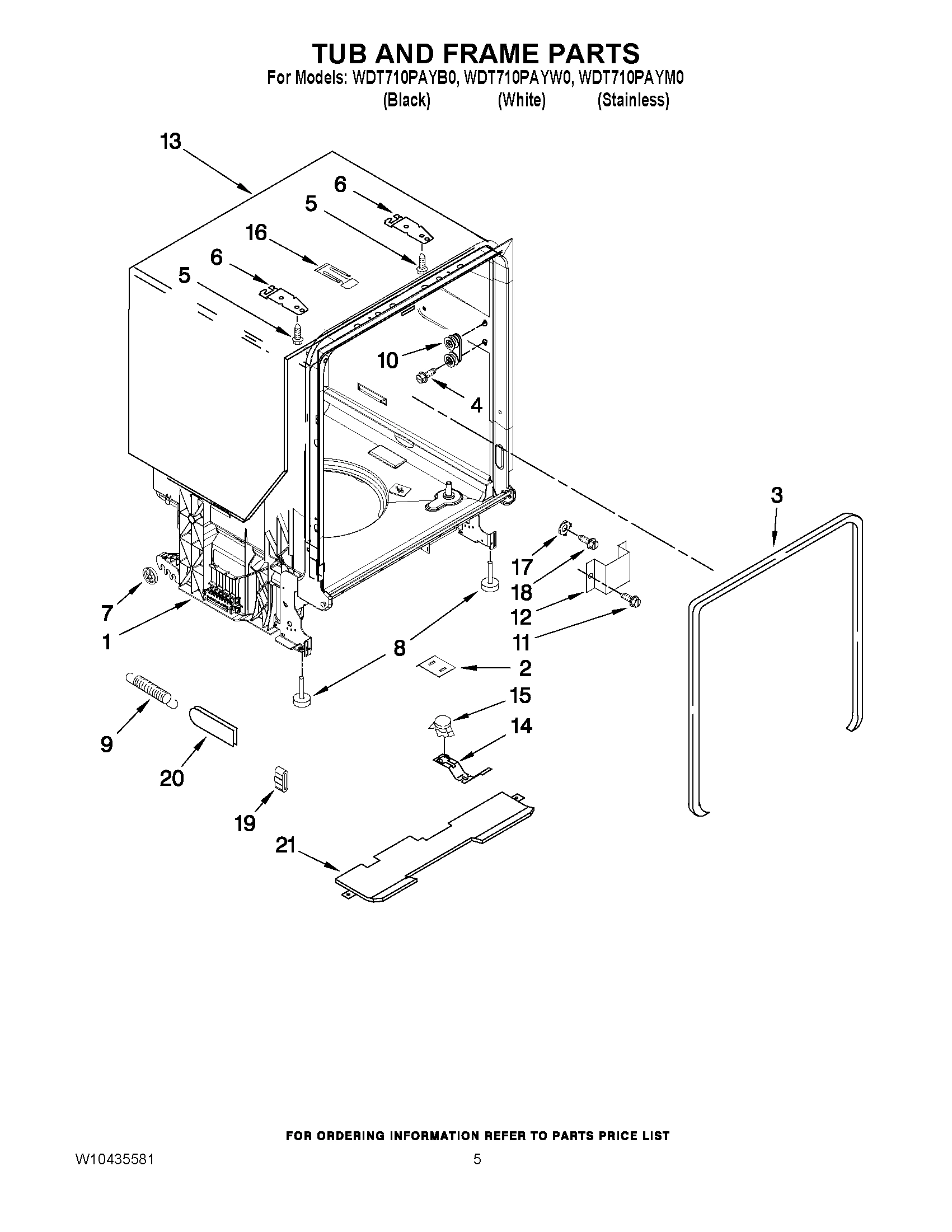 TUB AND FRAME PARTS
For Models: WDT710PAYB0, WDT710PAYW0, WDT710PAYM0
(Black) (White) (Stainless)

13
6
5
16
6
5
10
4
3
17
18
12
11
7
1
8
2
15
14
9
20
19
21

FOR ORDERING INFORMATION REFER TO PARTS PRICE LIST

W10435581
5