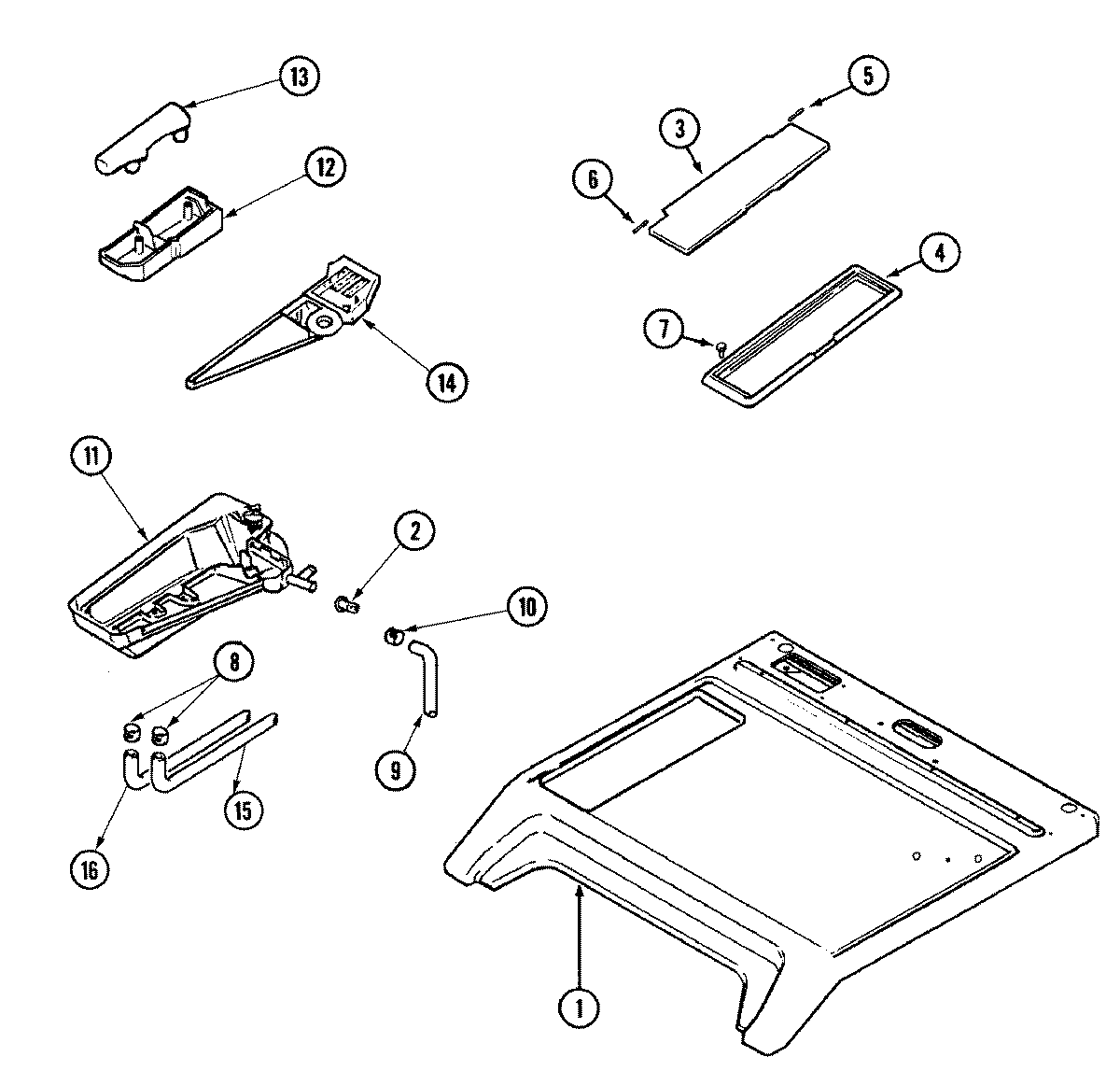 13
5
3
12
6
4
7
14
11
2
10
8
9
15
16
1