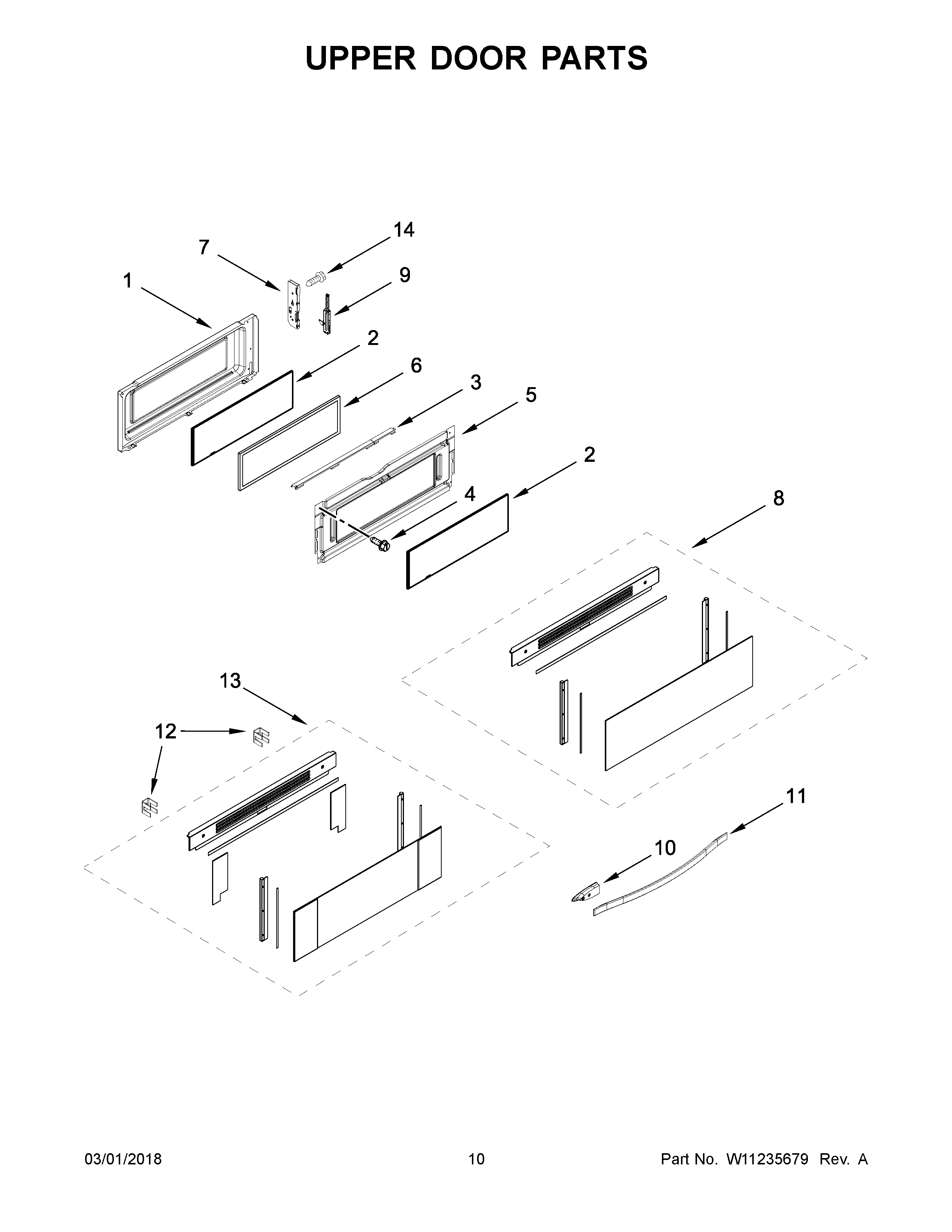 UPPER DOOR PARTS

14
7
1
9
2
6
3
5
2
4
8
13
12
11
10

03/01/2018
10
Part No. W11235679 Rev. A