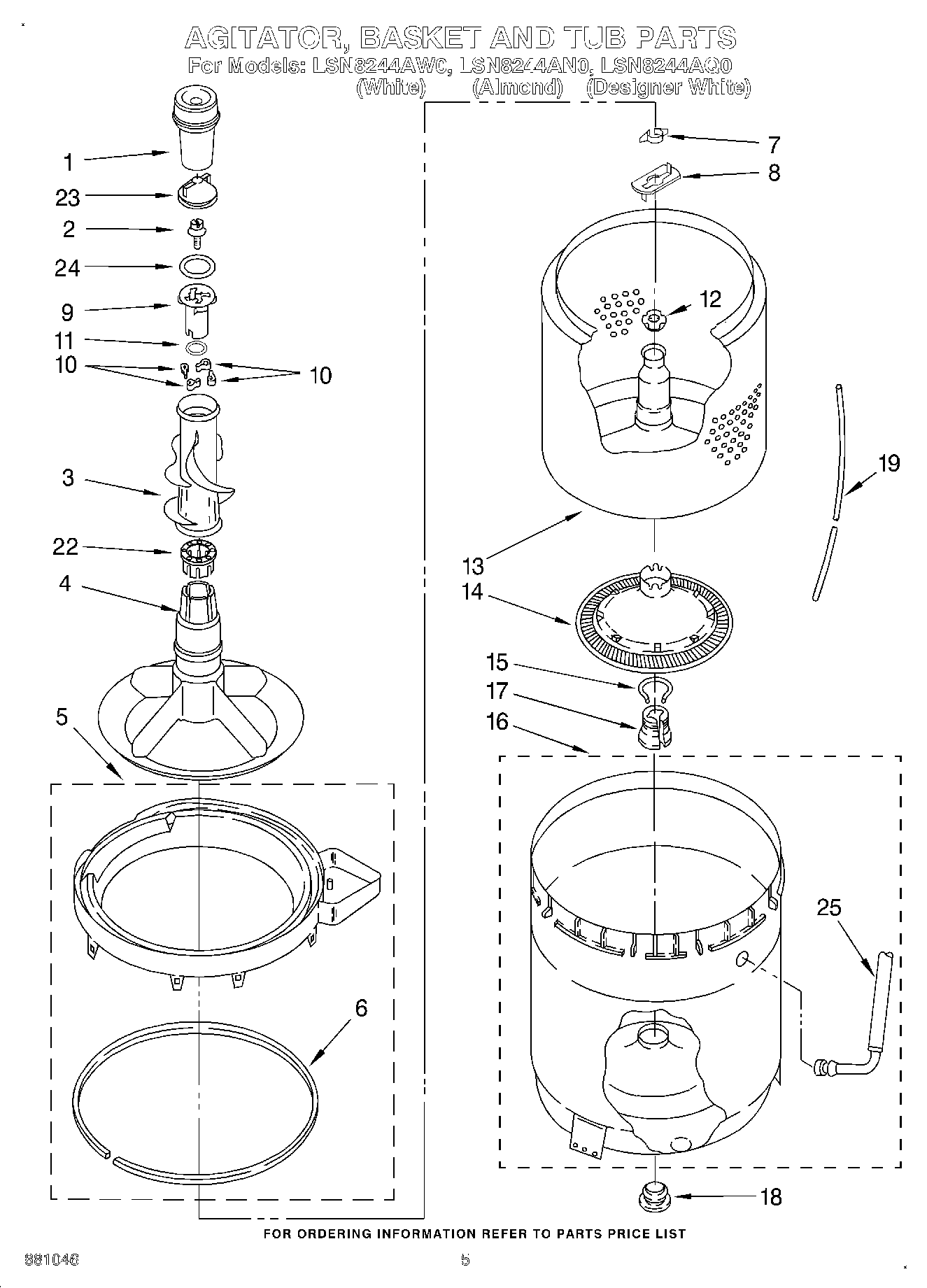 AGITATOR, BASKET AND TUB PARTS
For Models: LSN8244AW0, LSN8244AN0, LSN8244AQ0
(White) (Almond) (Designer White)

1
23
2
24
9
11
10
10
3
22
4
5
6
7
8
12
19
13
14
15
17
16
25
18

FOR ORDERING INFORMATION REFER TO PARTS PRICE LIST

881046
5