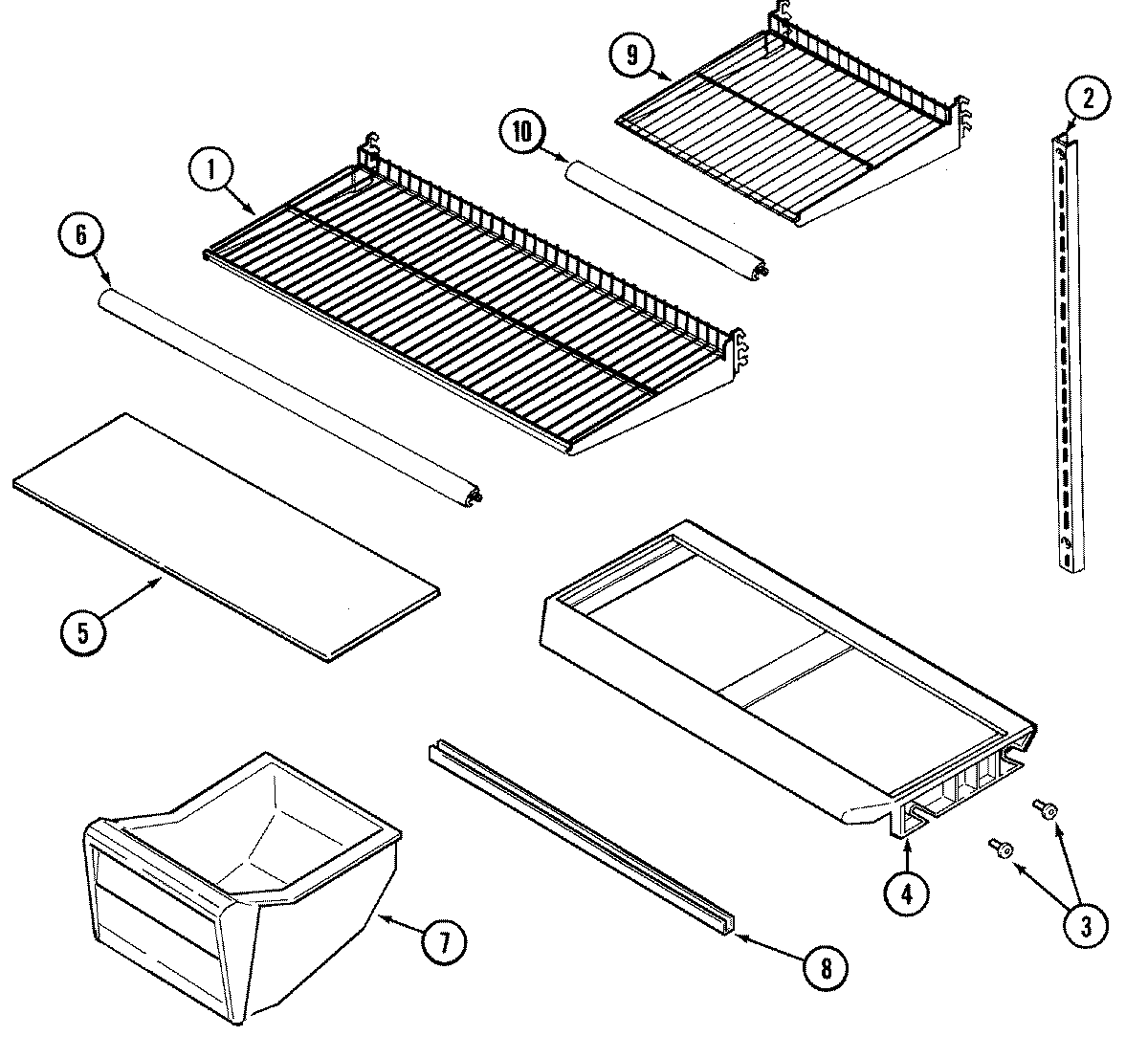 9
2
10
1
6
5
4
3
7
8