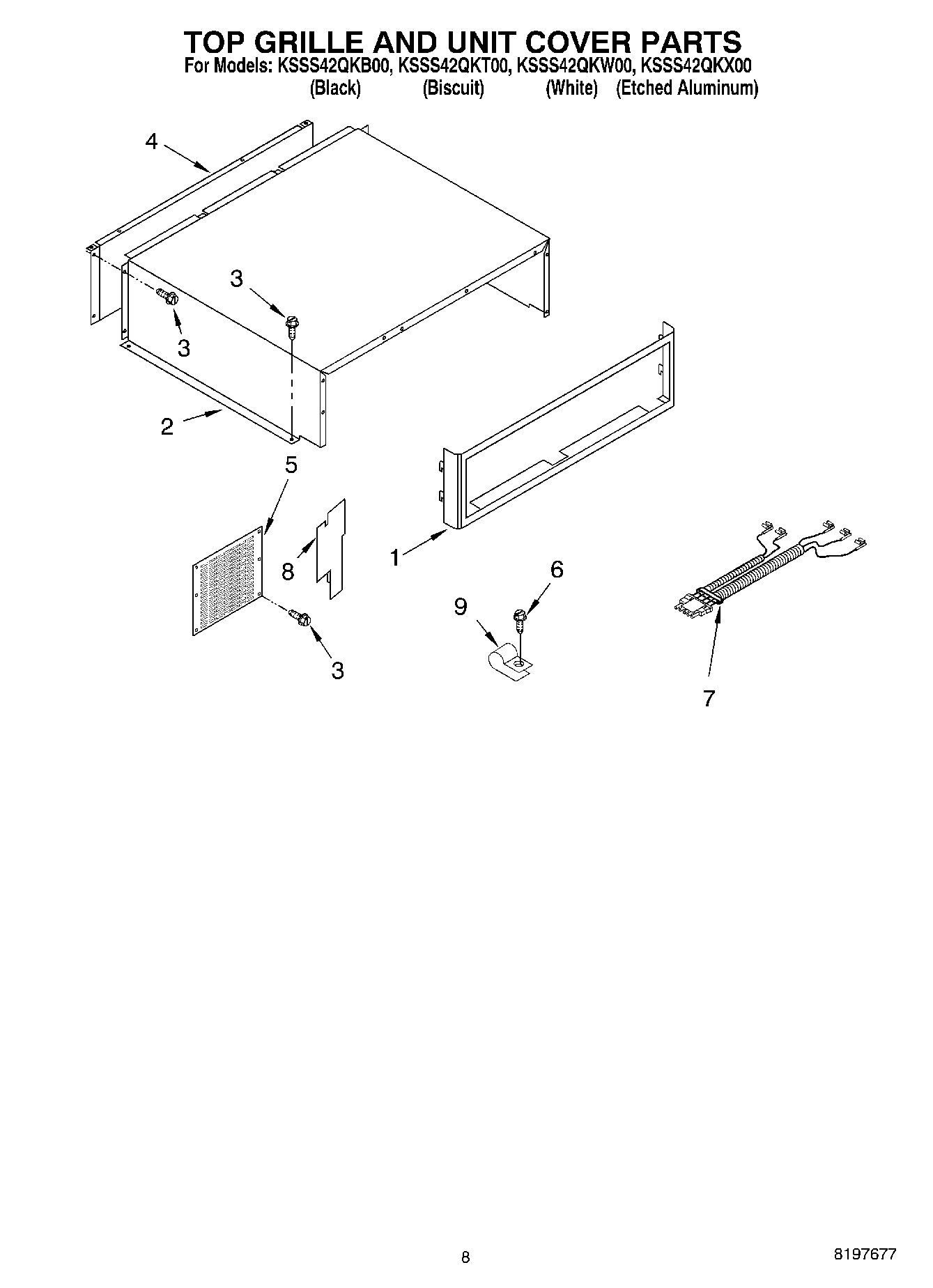 TOP GRILLE AND UNIT COVER PARTS
For Models: KSSS42QKB00, KSSS42QKT00, KSSS42QKW00, KSSS42QKX00
(Black) (Biscuit) (White) (Etched Aluminum)

4
3
3
2
5
8
1
6
9
3
7

8

8197677