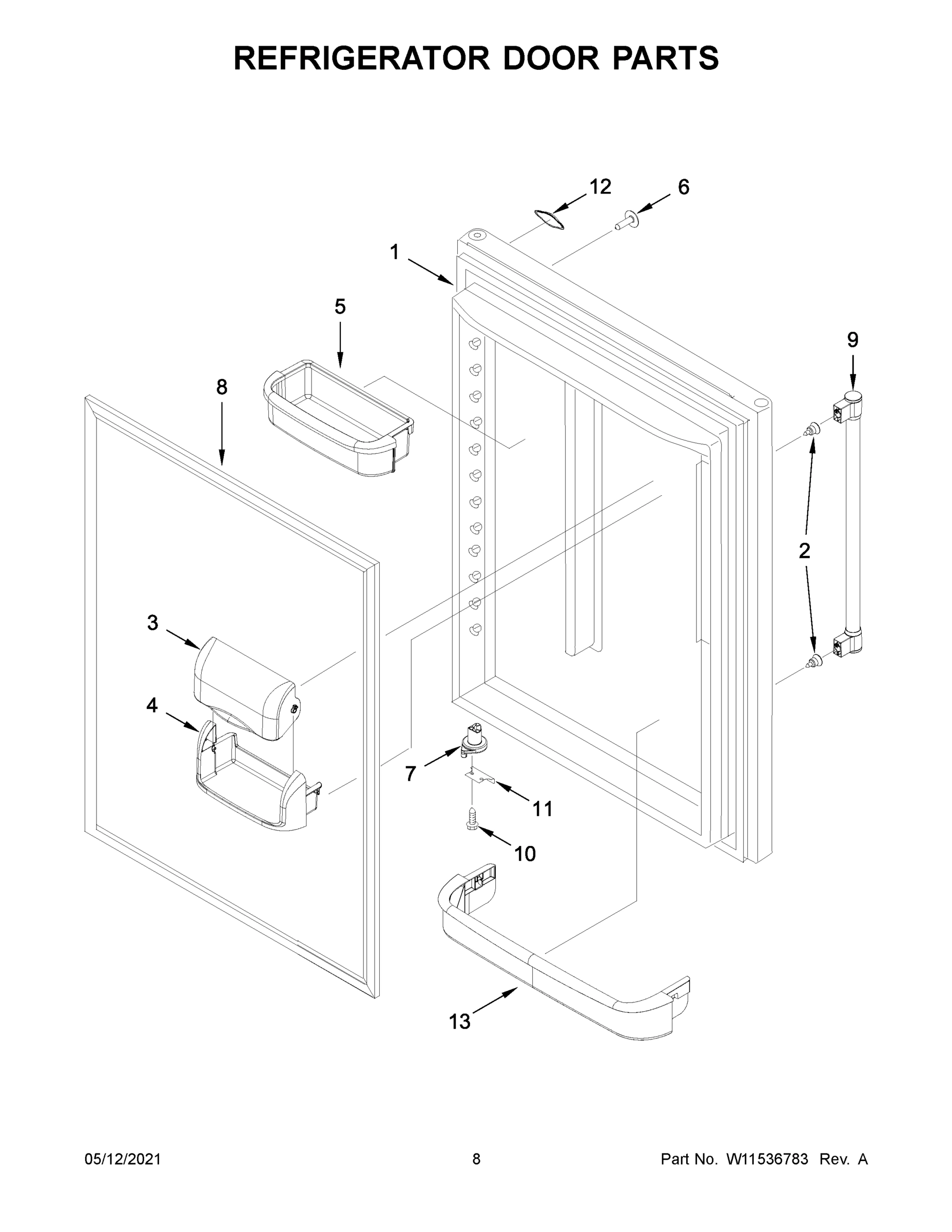 REFRIGERATOR DOOR PARTS

12
6
1
5
9
8
2
3
4
7
11
10
13

05/12/2021
8
Part No. W11536783 Rev. A