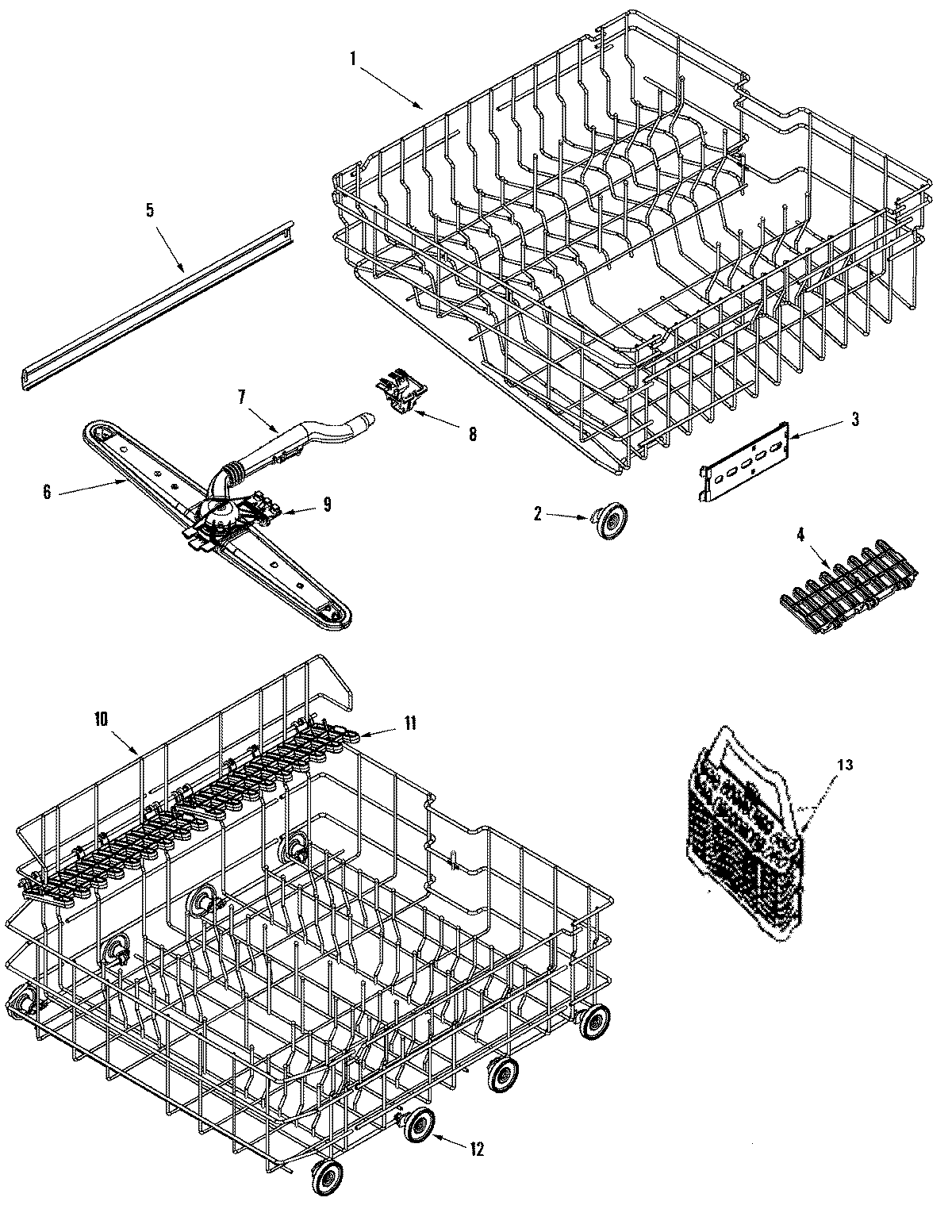 1
5
7
8
3
6
9
2
4
10
11
13
12