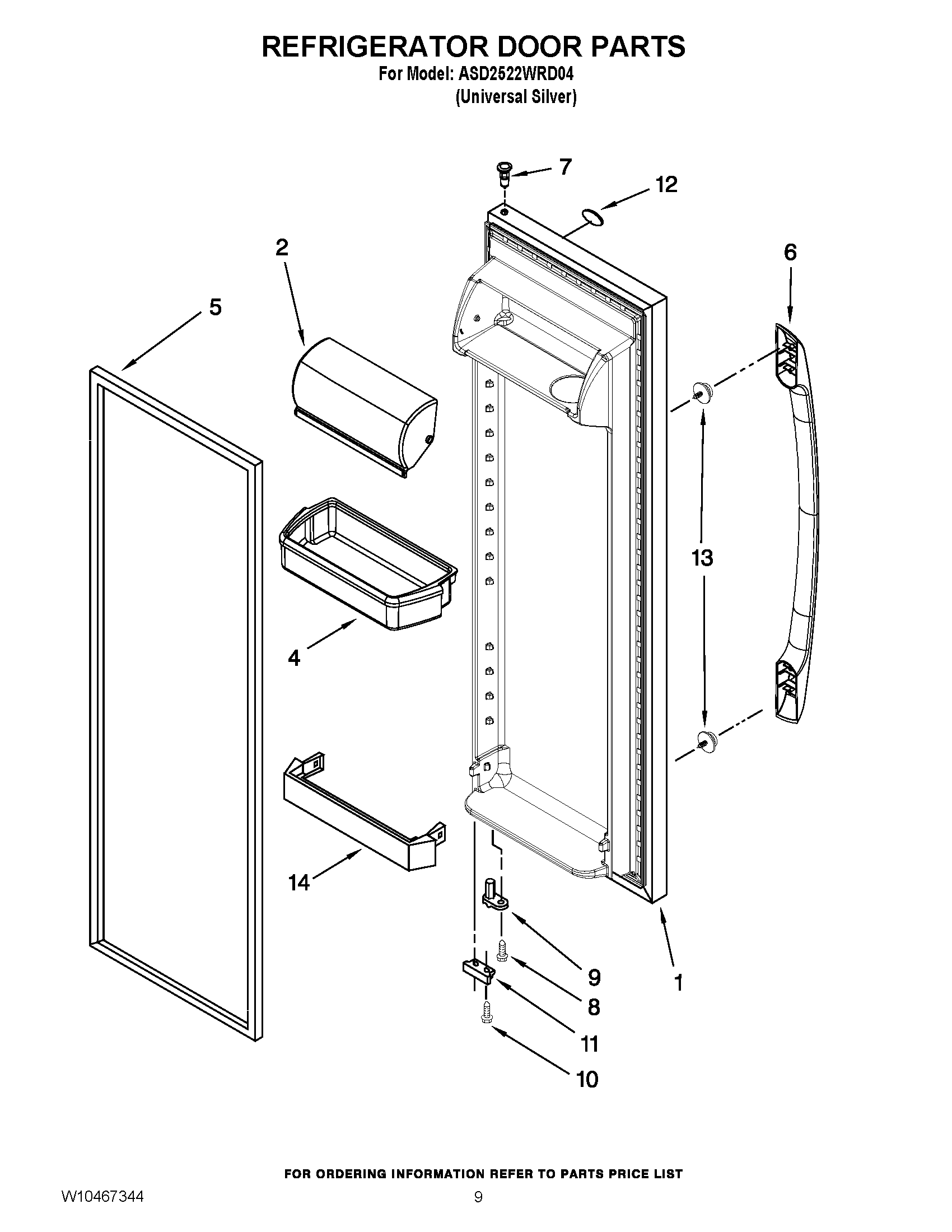 REFRIGERATOR DOOR PARTS
For Model: ASD2522WRD04
(Universal Silver)

7
12
2
6
5
13
4
14
9
1
8
11
10

FOR ORDERING INFORMATION REFER TO PARTS PRICE LIST
W10467344
9