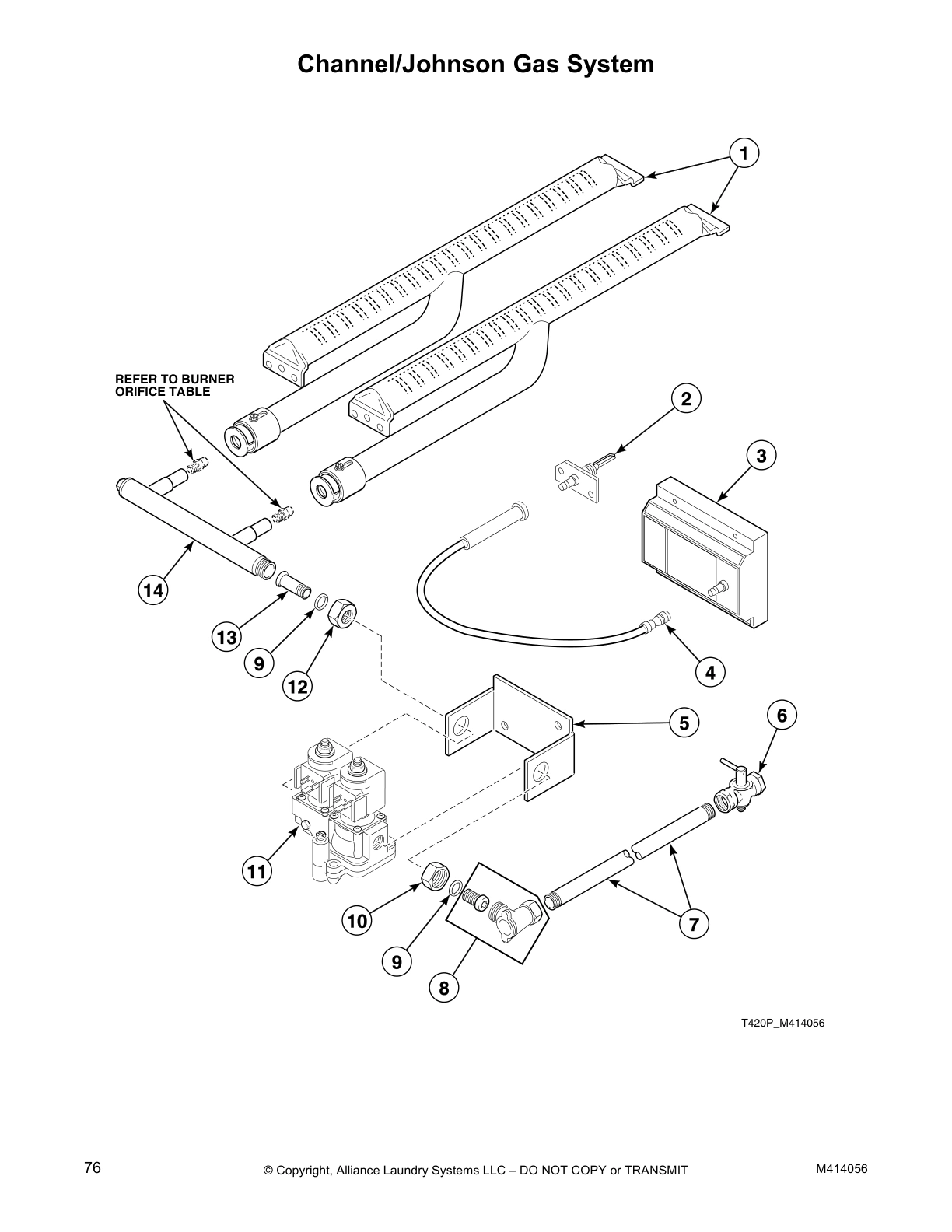 Channel/Johnson Gas System

1

REFER TO BURNER ORIFICE TABLE

2

3

14

13

9

12

4

5

6

11

10

9

8

7

T420P_M414056

76

© Copyright, Alliance Laundry Systems LLC – DO NOT COPY or TRANSMIT

M414056