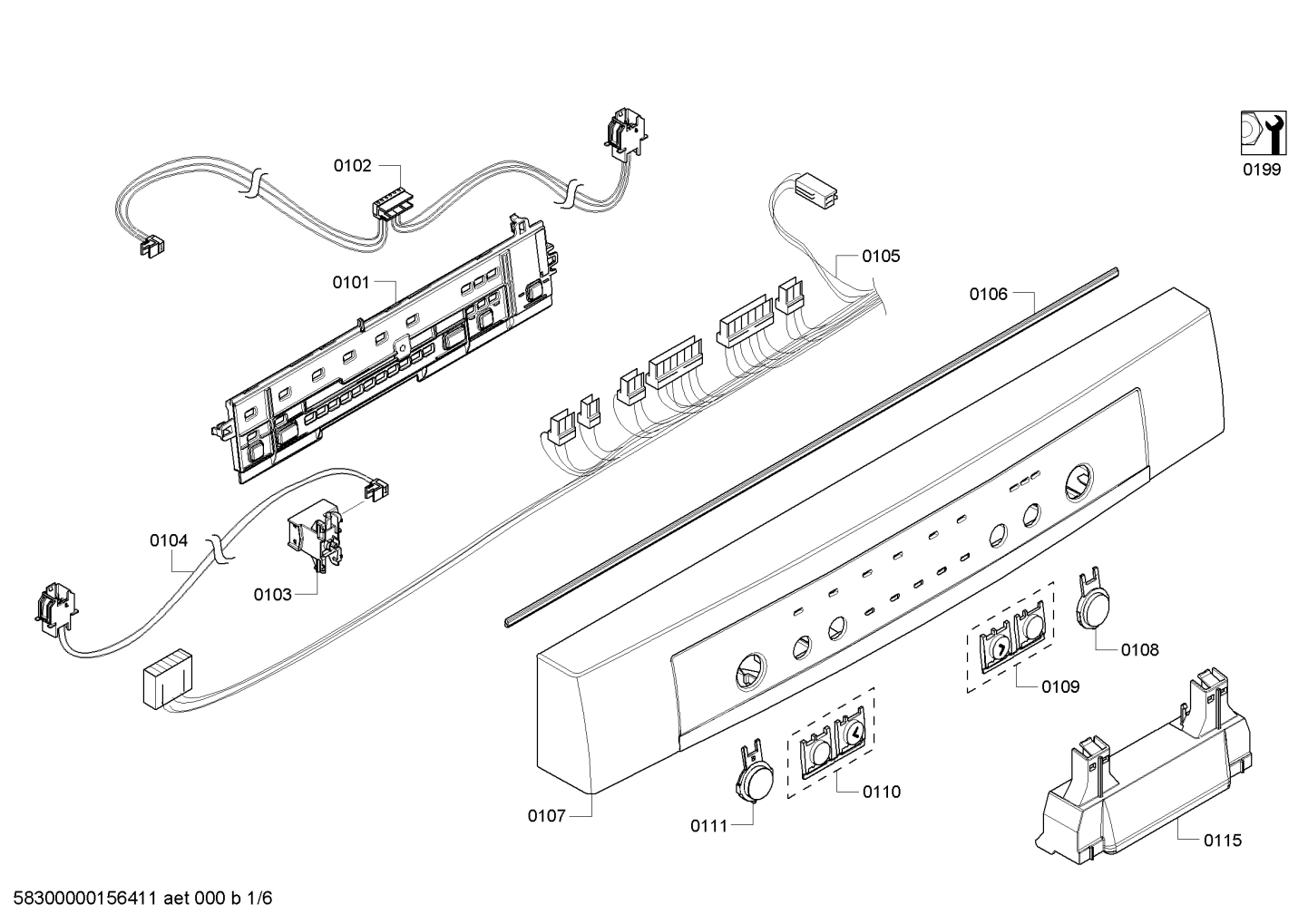 0199

0102

0105

0101

0106

0104

0103

0108

0109

0110

0107

0111

0115

58300000156411 aet 000 b 1/6