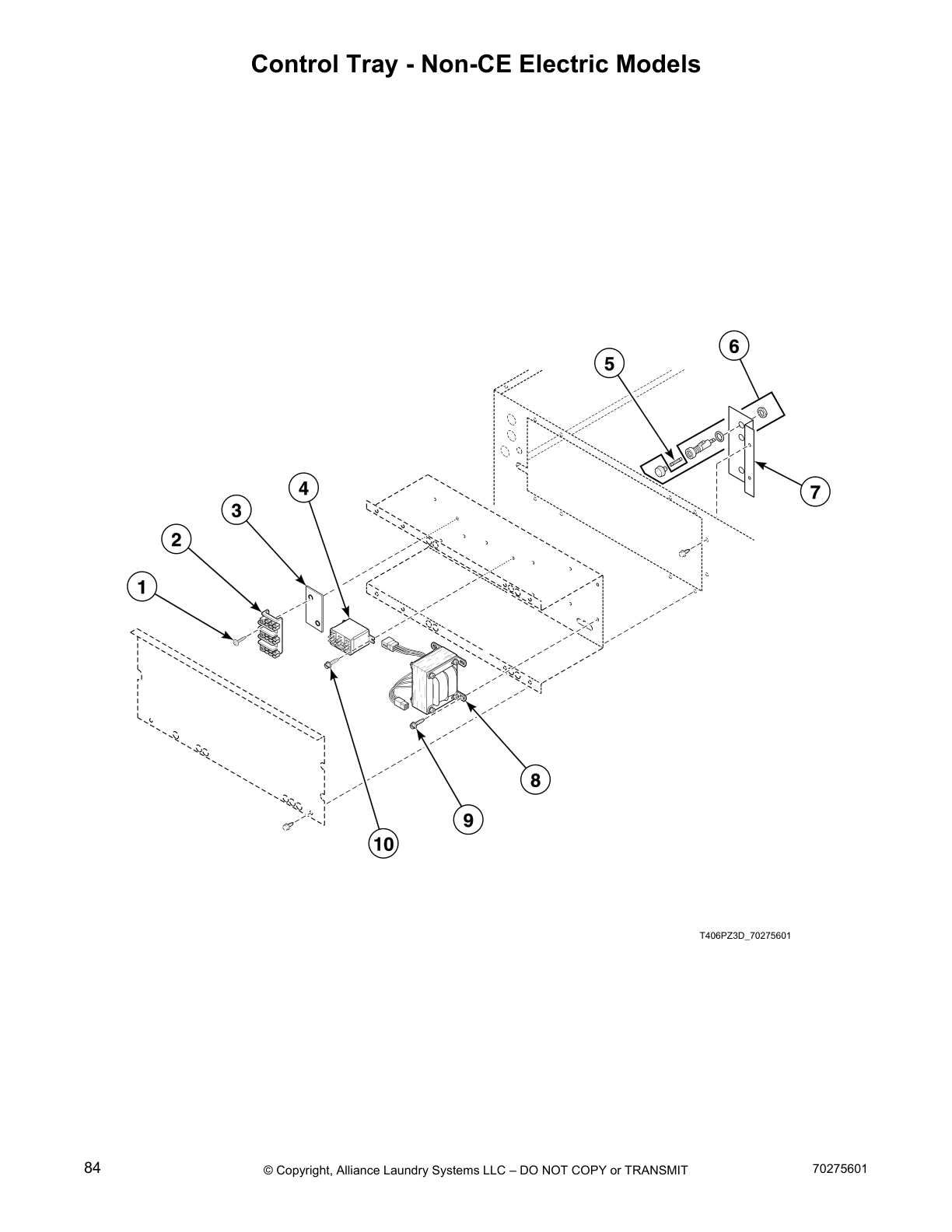 Control Tray - Non-CE Electric Models

6

5

4

7

3

2

1

8

9

10

T406PZ3D_70275601

84

© Copyright, Alliance Laundry Systems LLC – DO NOT COPY or TRANSMIT

70275601