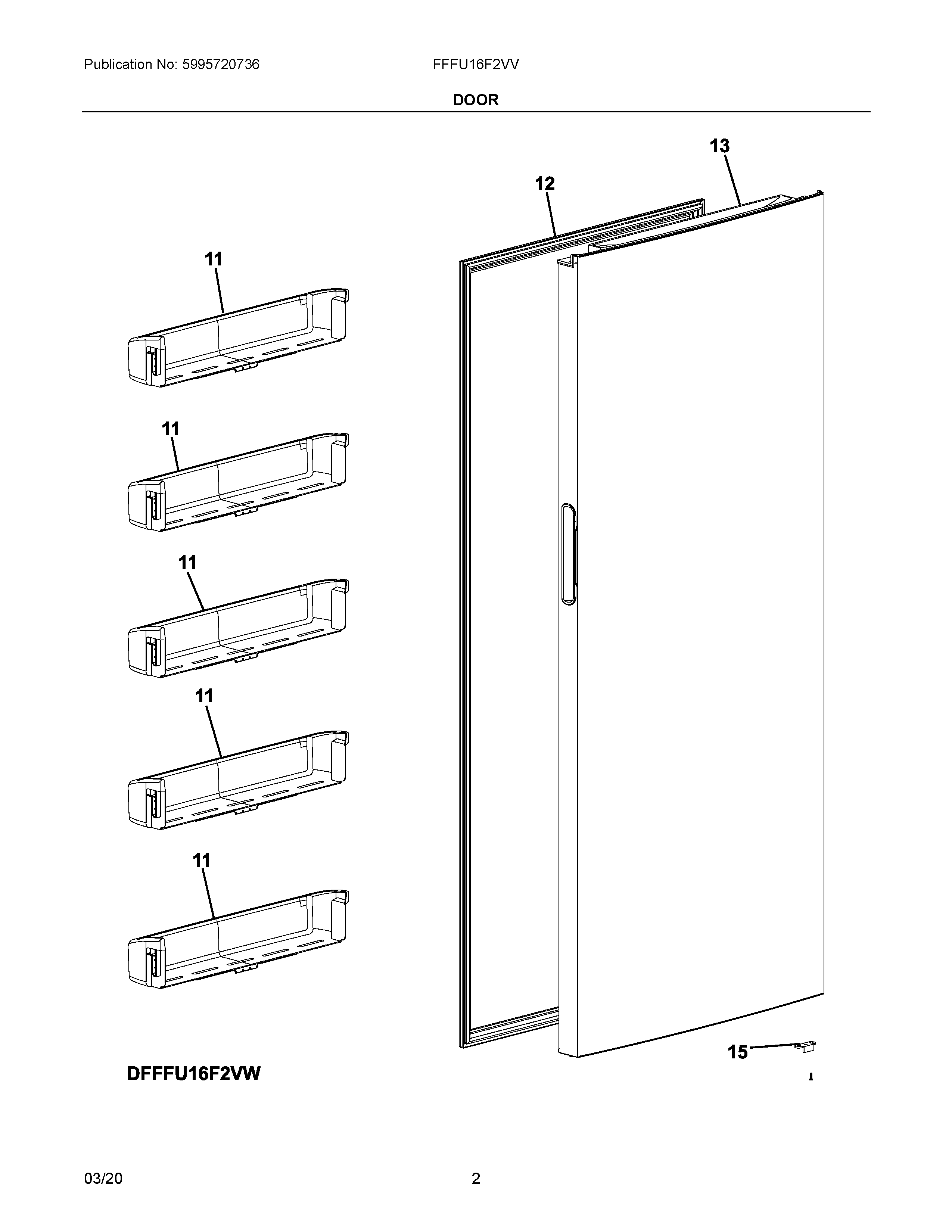 Publication No: 5995720736

FFFU16F2VV

DOOR

13

12

11

11

11

11

11

15

DFFFU16F2VW

03/20

2