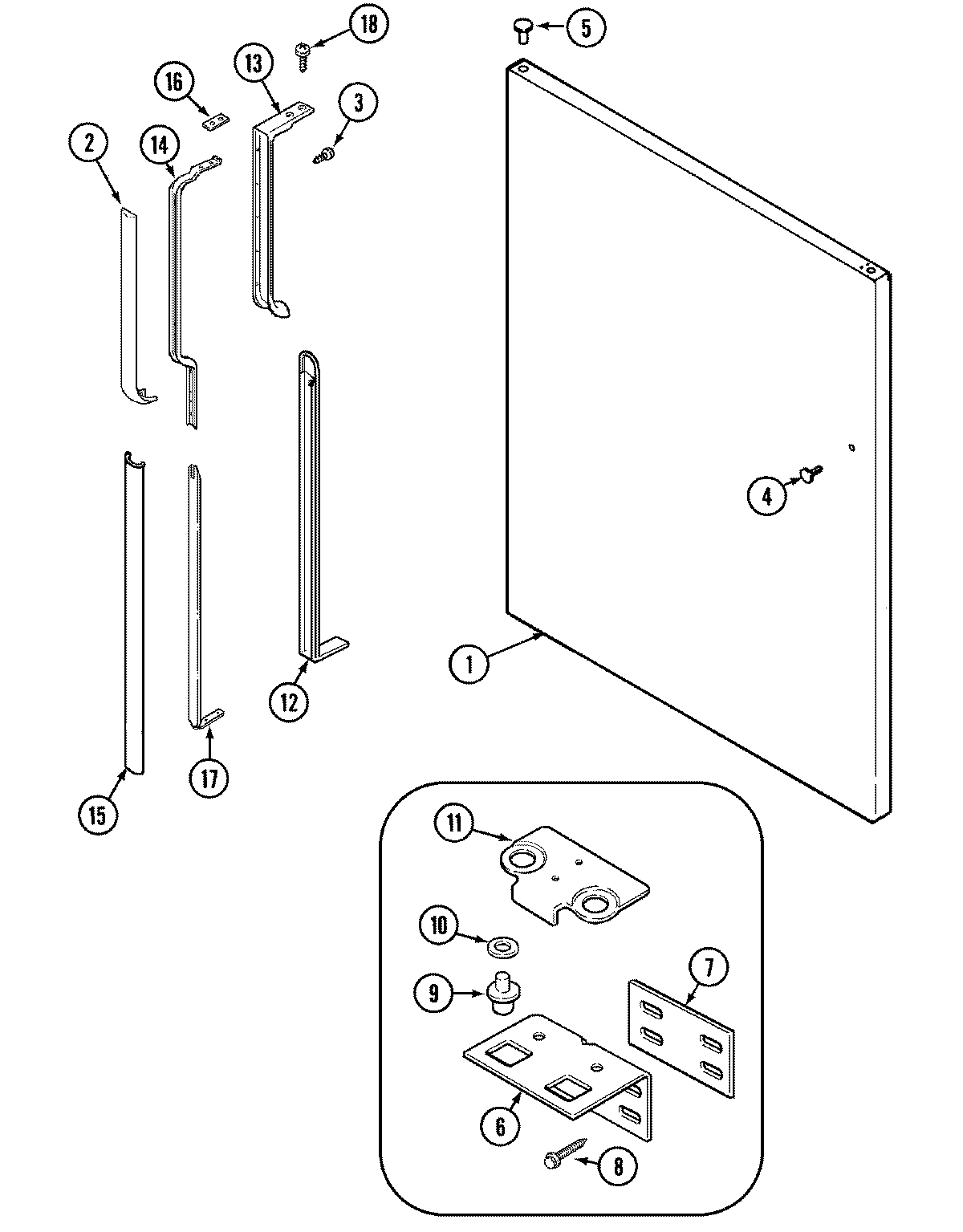 18
5
16
13
3
2
14
4
1
12
17
15
11
10
9
7
6
8