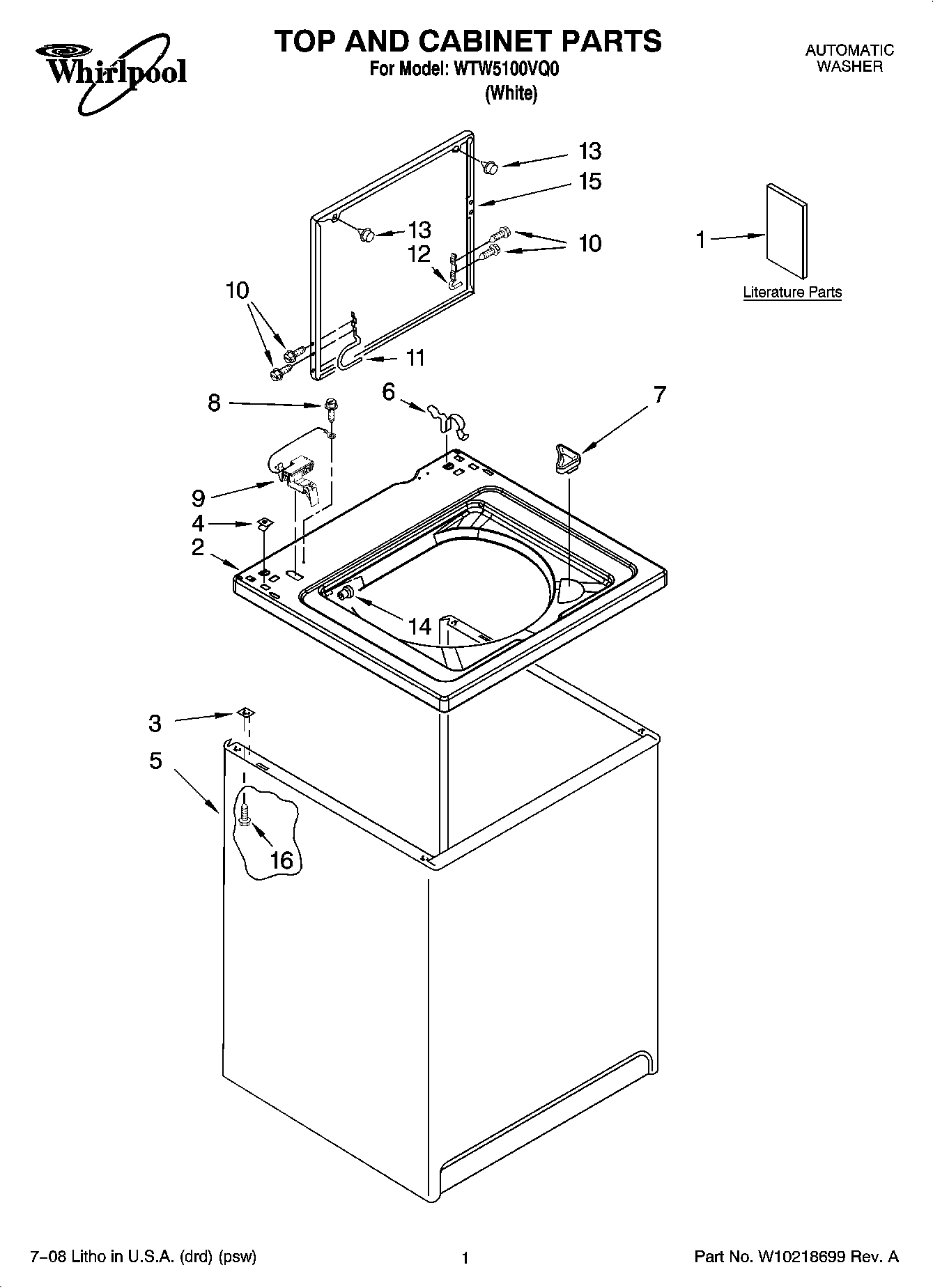 Whirlpool

TOP AND CABINET PARTS
For Model: WTW5100VQ0
(White)

AUTOMATIC
WASHER

13
15
13
12
10
1
Literature Parts
10
11
8
6
7
9
4
2
14
3
5
16

7–08 Litho in U.S.A. (drd) (psw)

1

Part No. W10218699 Rev. A