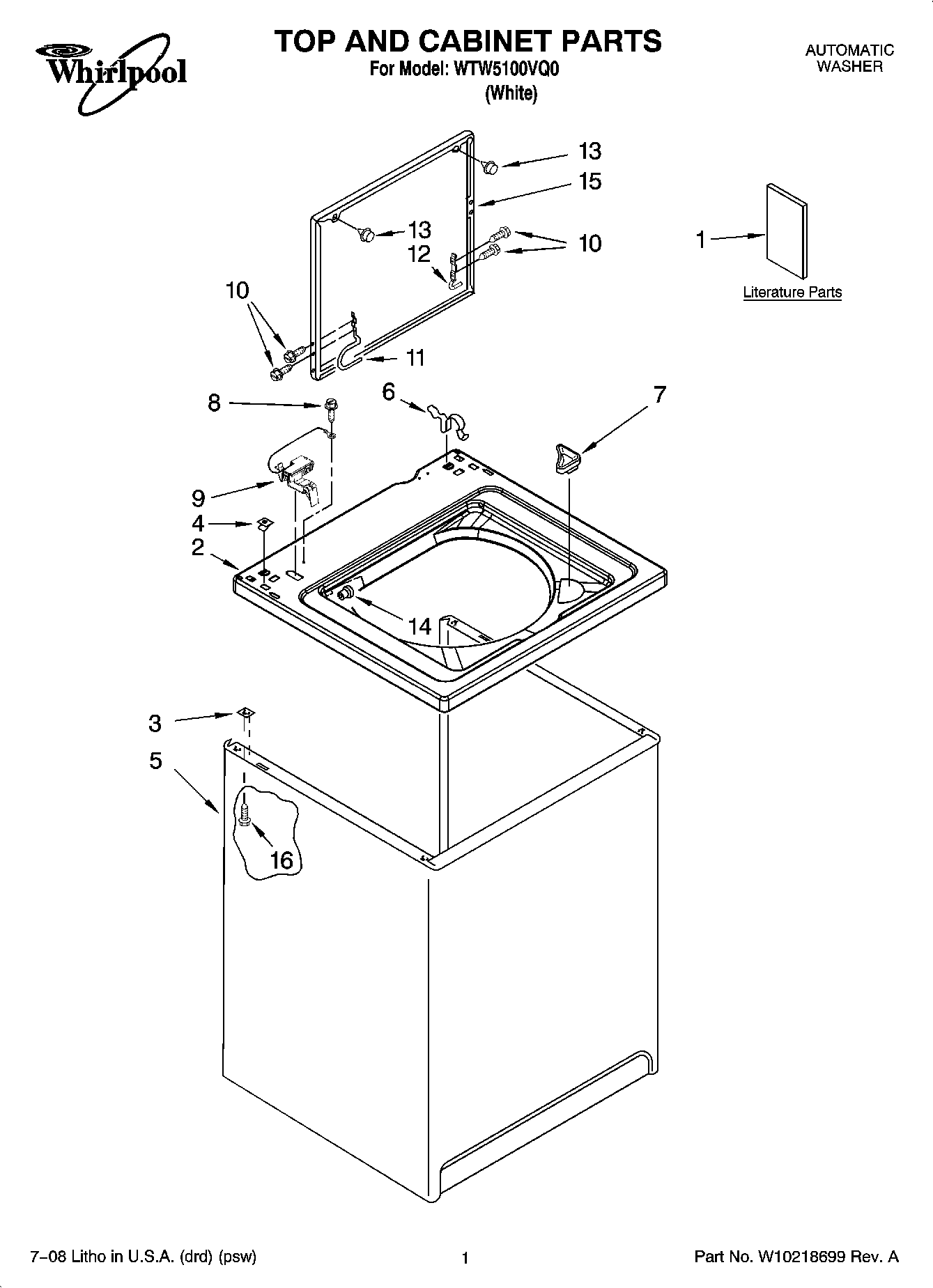 Whirlpool

TOP AND CABINET PARTS
For Model: WTW5100VQ0
(White)

AUTOMATIC
WASHER

13
15
13
12
10
1
Literature Parts
10
11
8
6
7
9
4
2
14
3
5
16

7–08 Litho in U.S.A. (drd) (psw)

1

Part No. W10218699 Rev. A