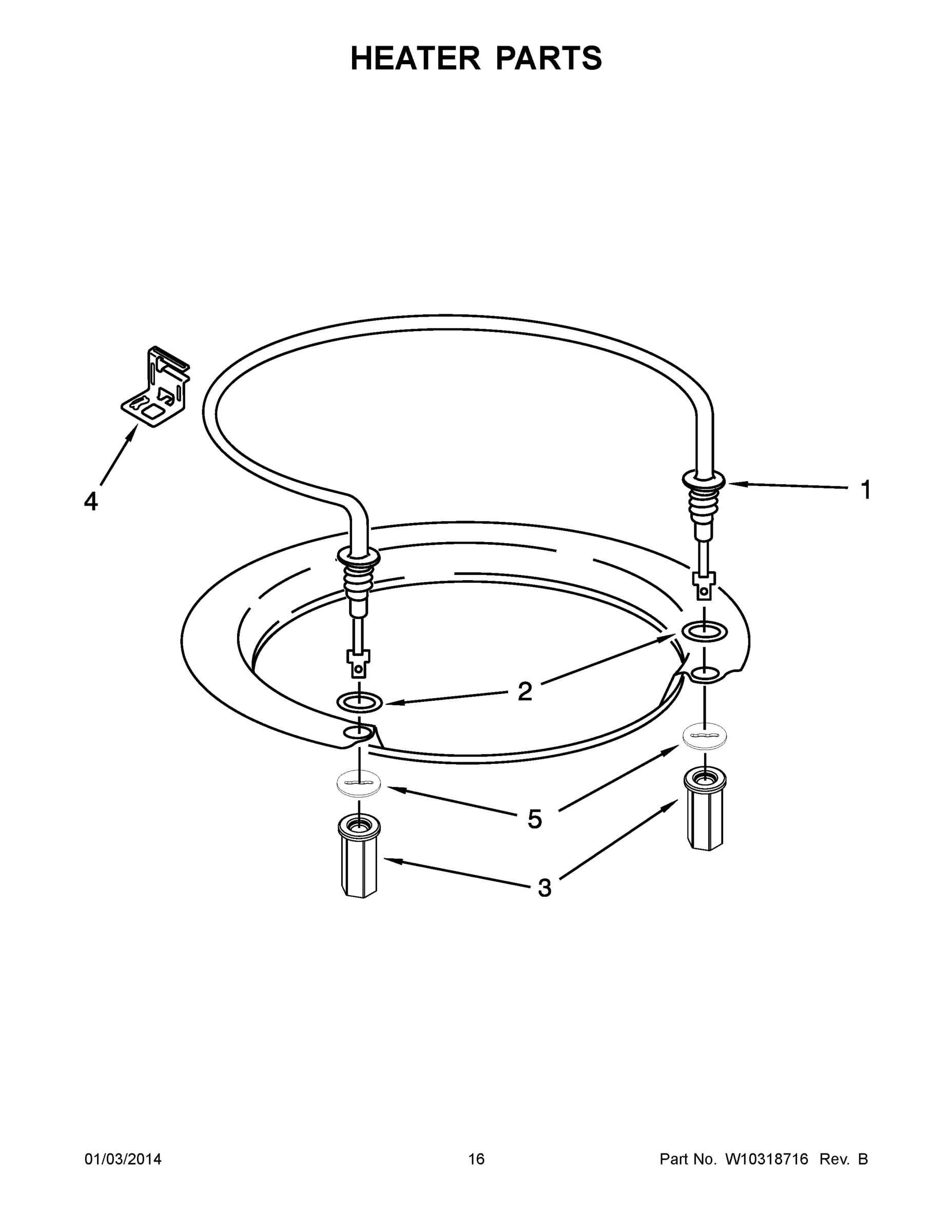 HEATER PARTS

4

1

2

5

3

01/03/2014

16

Part No. W10318716 Rev. B