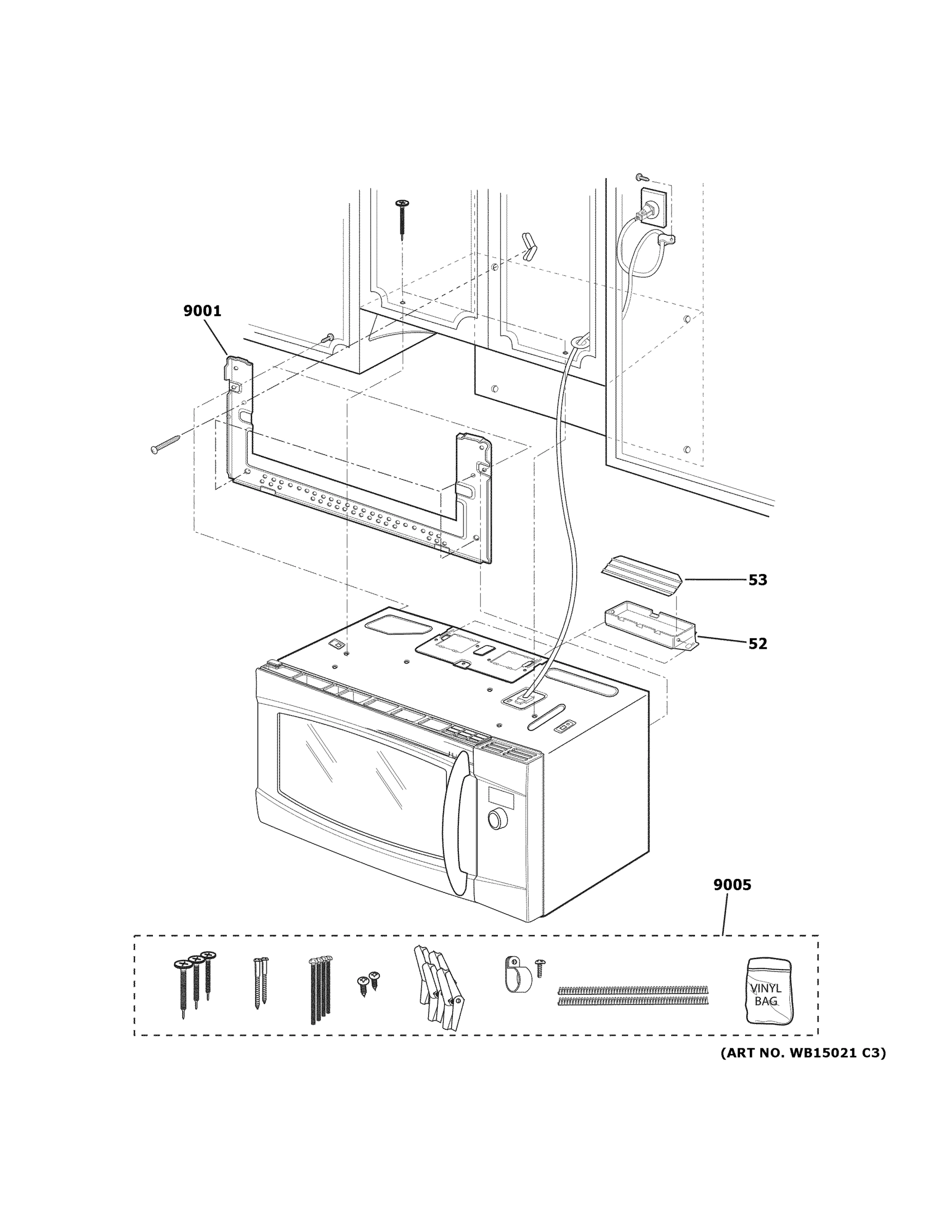 9001

53

52

9005

VINYL BAG

(ART NO. WB15021 C3)