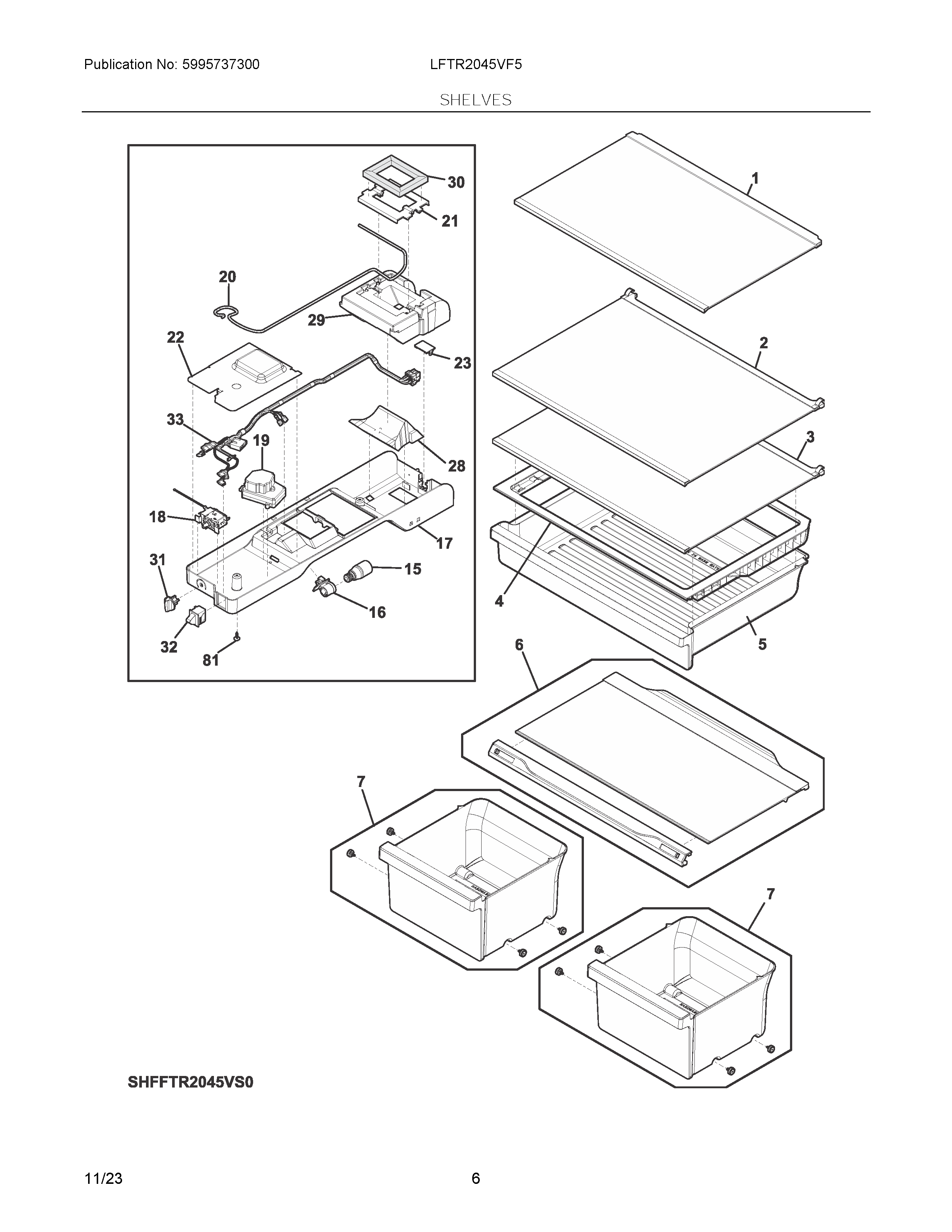 Publication No: 5995737300

LFTR2045VF5

SHELVES

30
21
20
29
22
23
33
19
28
18
17
31
15
16
32
81

1
2
3
4
5
6
7
7

SHFFTR2045VS0

11/23

6