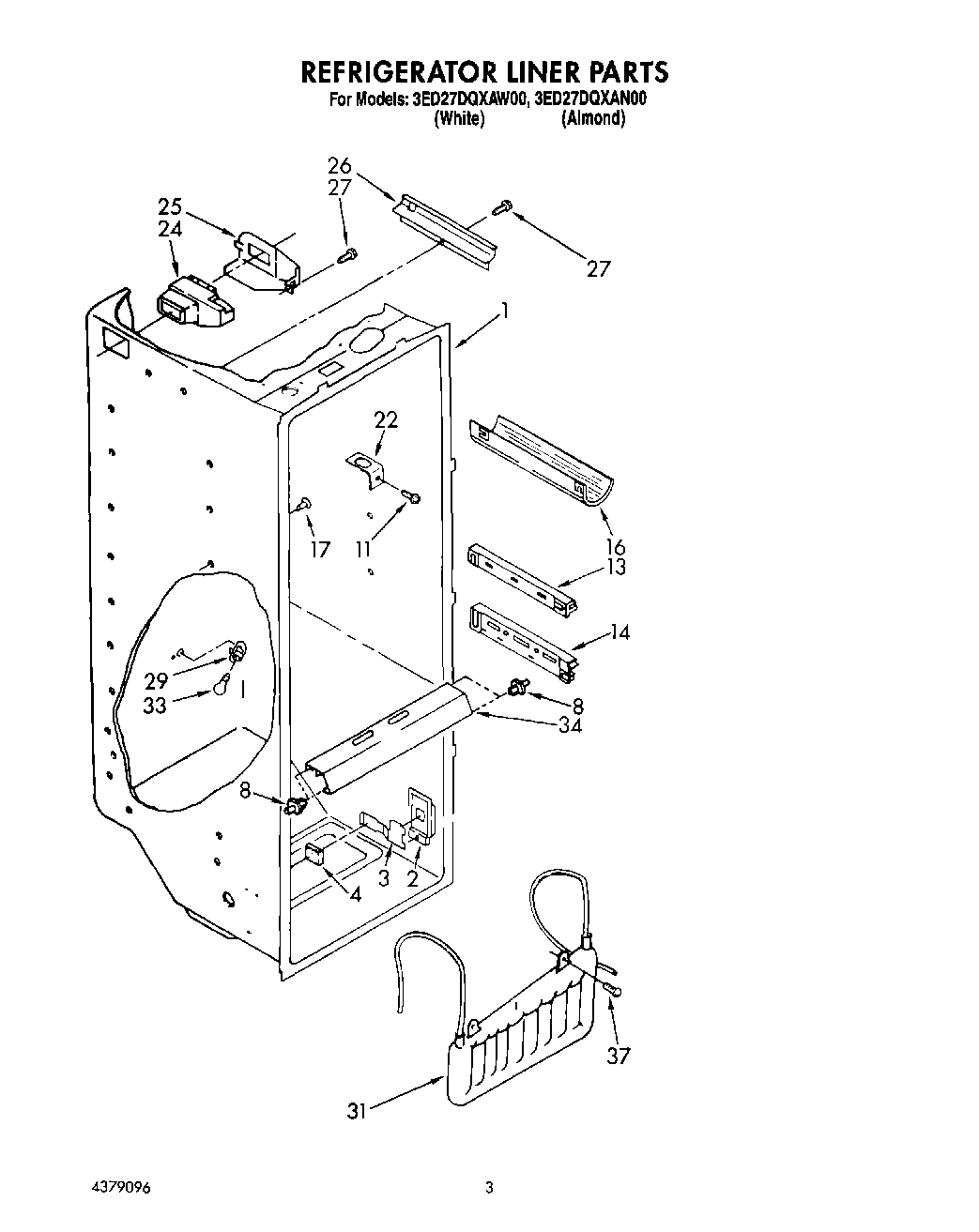 REFRIGERATOR LINER PARTS
For Models: 3ED27DQXAW00, 3ED27DQXAN00
(White) (Almond)

26
27
25
24
27
1
22
17
11
16
13
14
29
33
8
34
8
3
2
4
37
31

4379096

3