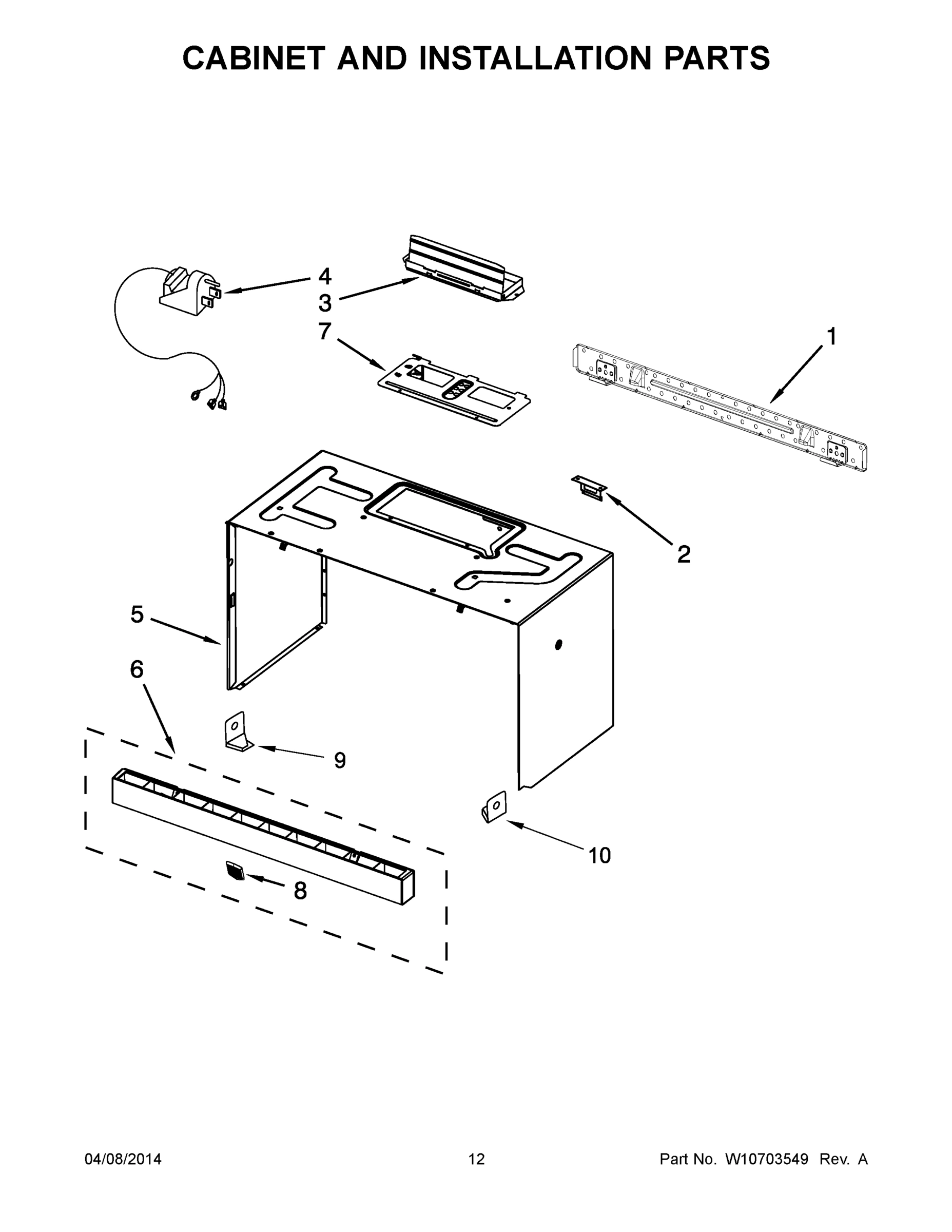 CABINET AND INSTALLATION PARTS

4
3
7
1
2
5
6
9
10
8

04/08/2014 12 Part No. W10703549 Rev. A