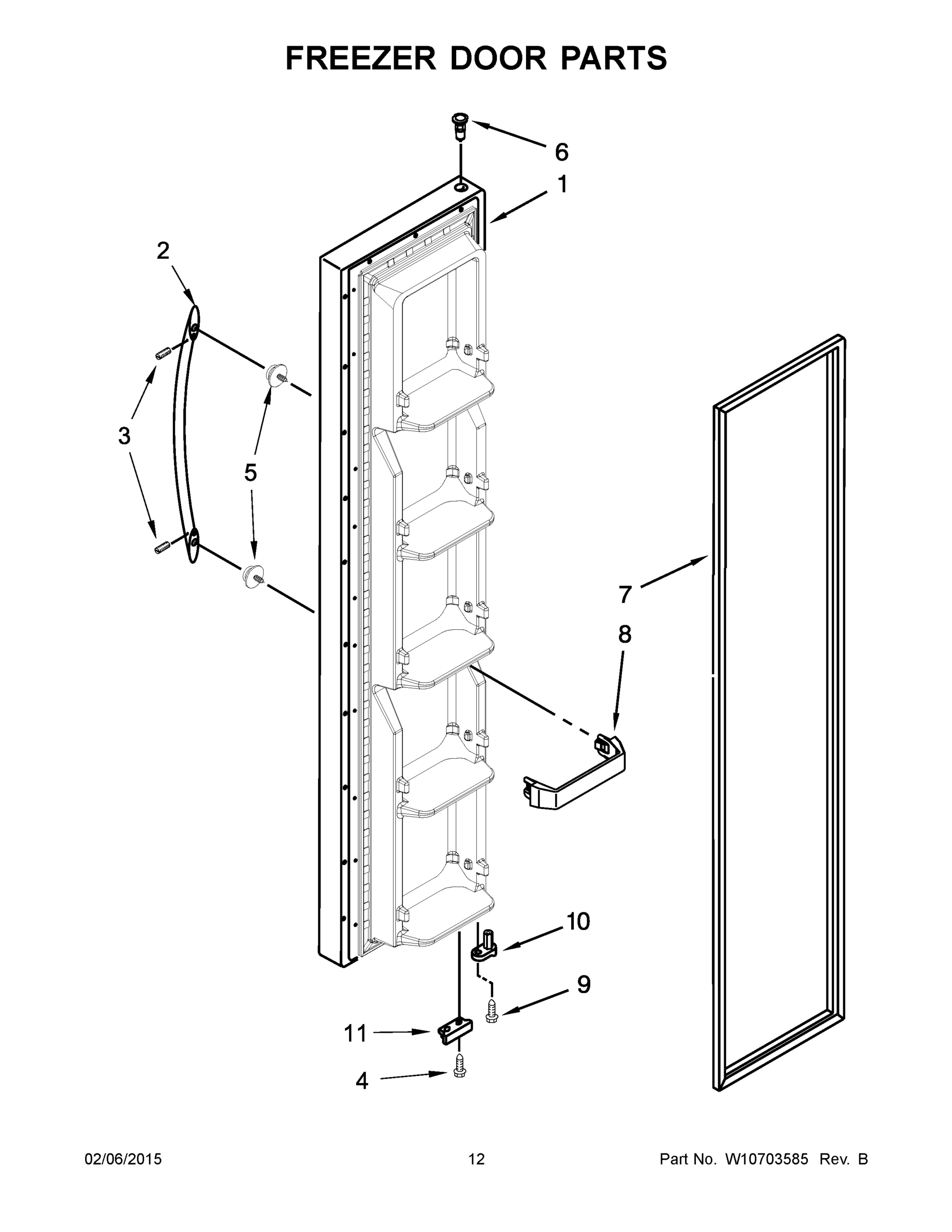 FREEZER DOOR PARTS

6
1
2
3
5
7
8
10
9
11
4

02/06/2015 12 Part No. W10703585 Rev. B