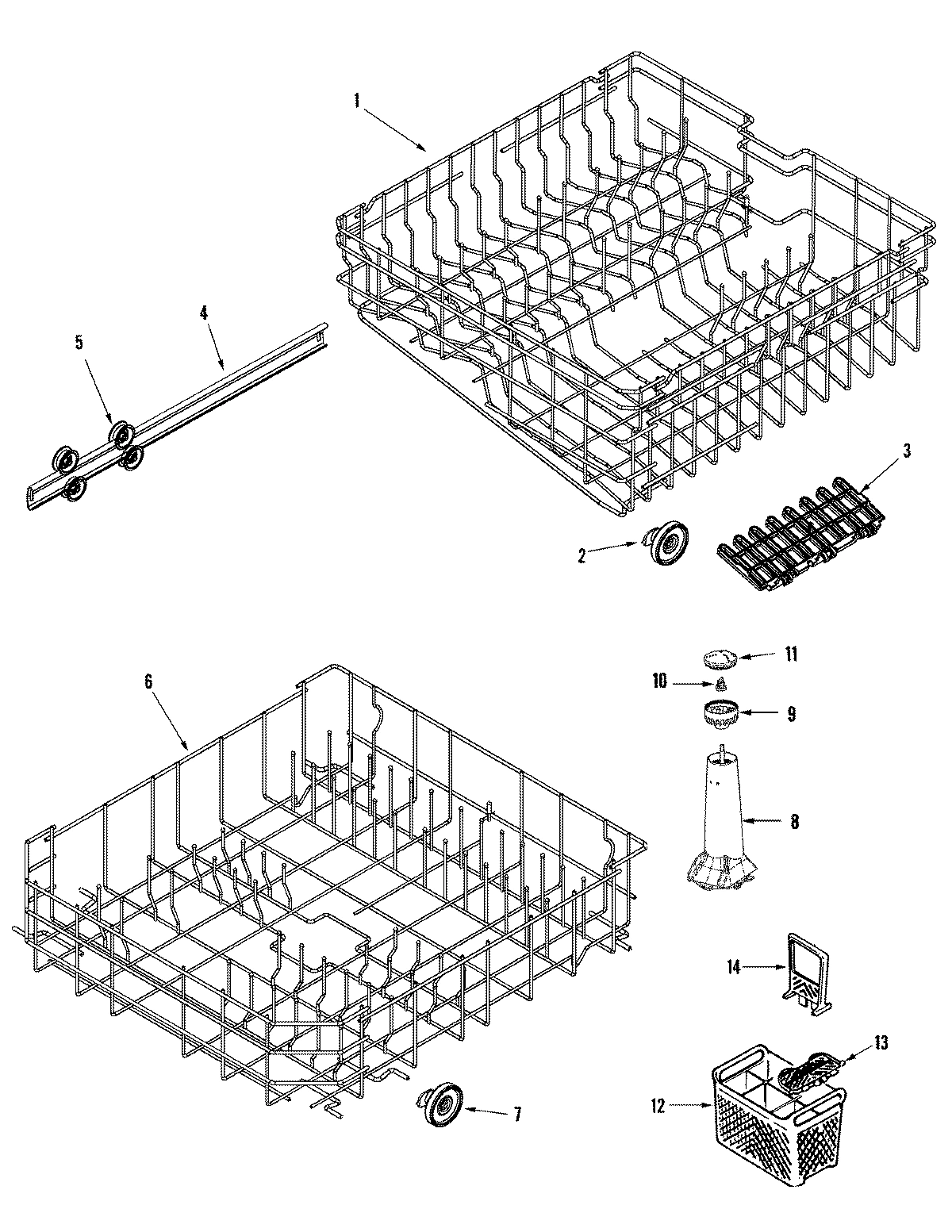 1
4
5
3
2
11
10
9
6
8
14
13
12
7