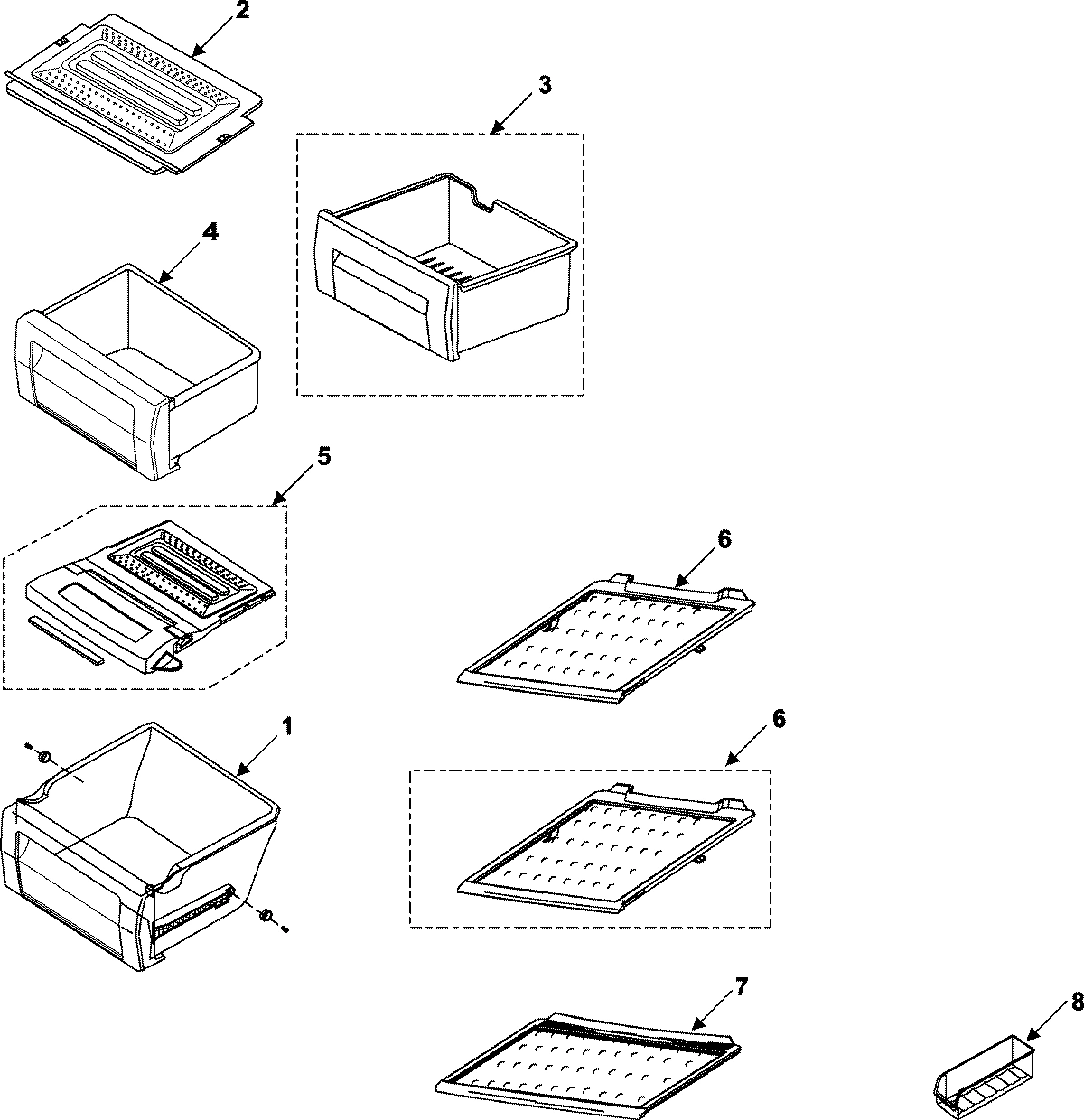 2
3
4
5
6
1
6
7
8