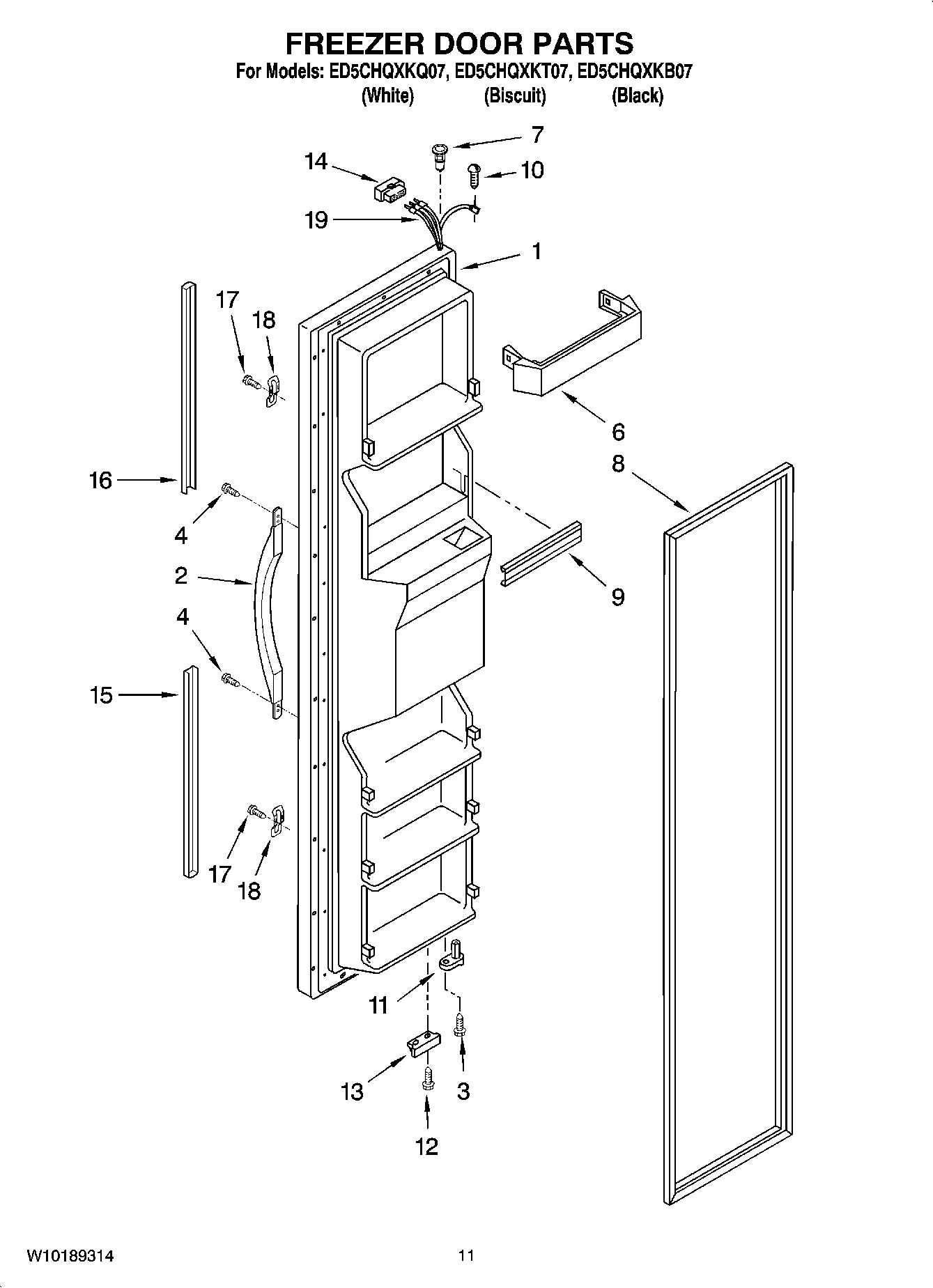 FREEZER DOOR PARTS

For Models: ED5CHQXKQ07, ED5CHQXKT07, ED5CHQXKB07
(White) (Biscuit) (Black)

7
14
10
19
1
17
18
6
8
16
4
2
9
4
15
17
18
11
13
3
12

W10189314

11