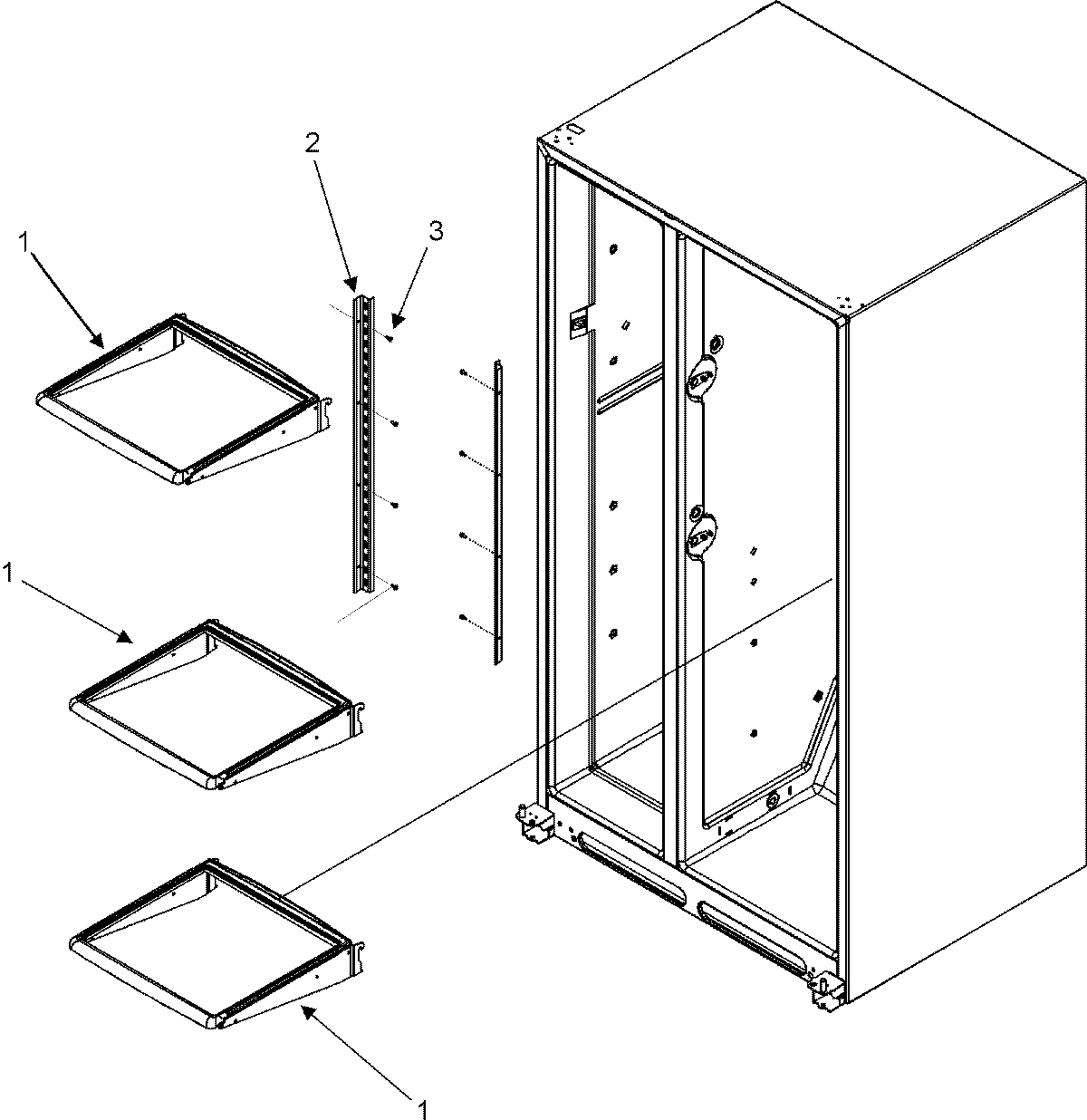 2
3
1
1
1