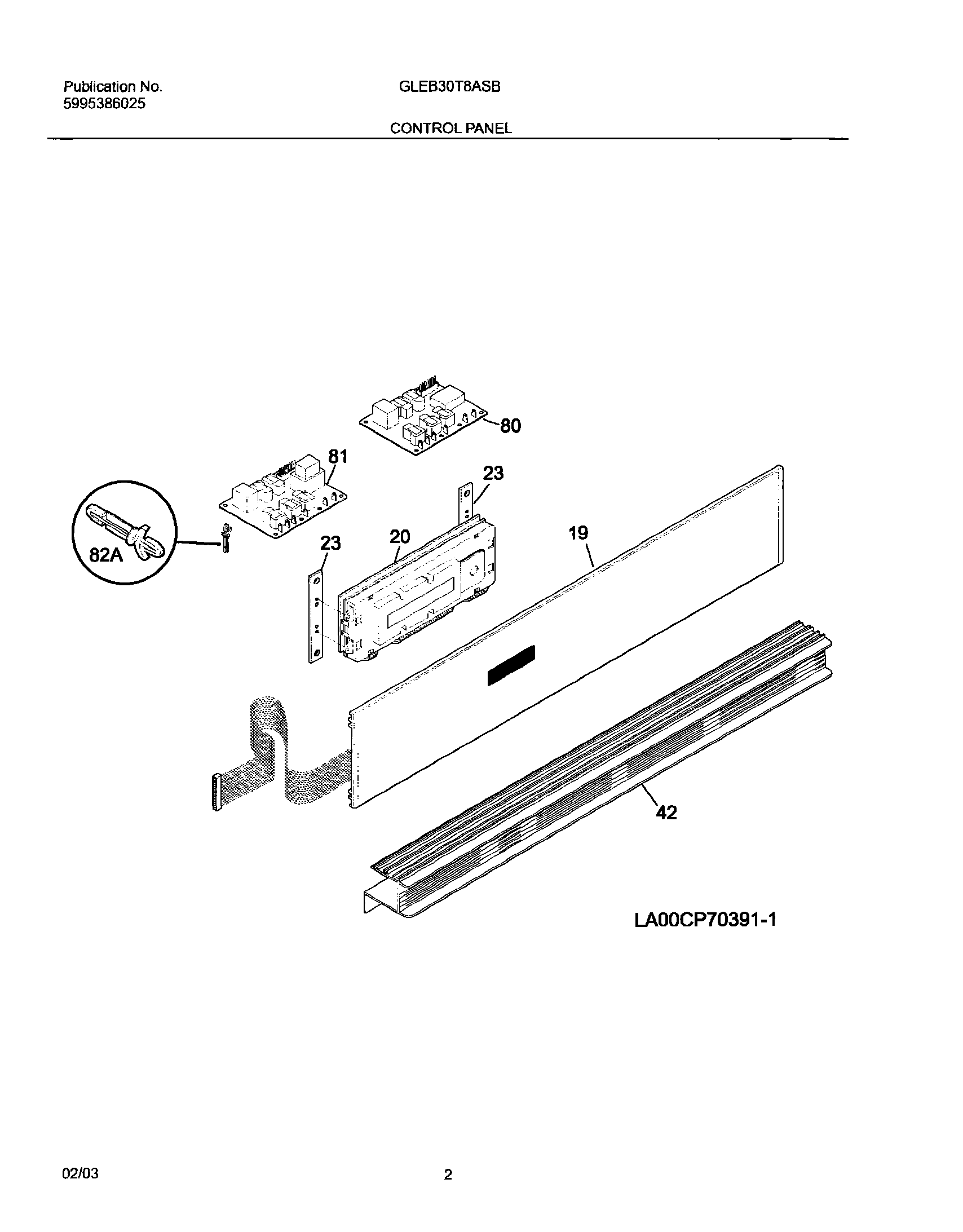 Publication No.
5995386025

GLEB30T8ASB

CONTROL PANEL

80

81

23

82A

23

20

19

42

LA00CP70391-1

02/03

2