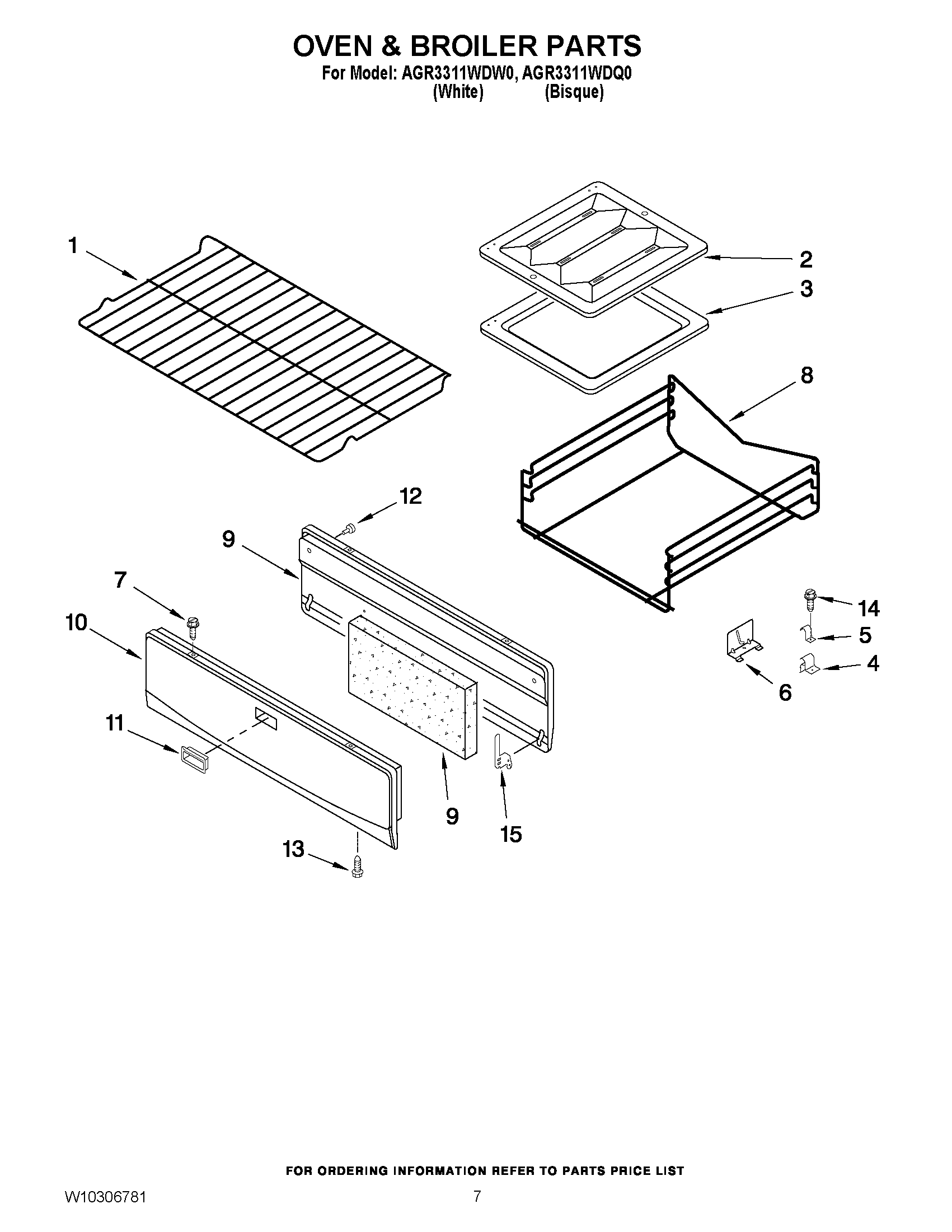 OVEN & BROILER PARTS
For Model: AGR3311WDW0, AGR3311WDQ0
(White) (Bisque)

1
2
3
8
12
9
7
10
14
5
4
6
11
9
15
13

FOR ORDERING INFORMATION REFER TO PARTS PRICE LIST
W10306781
7