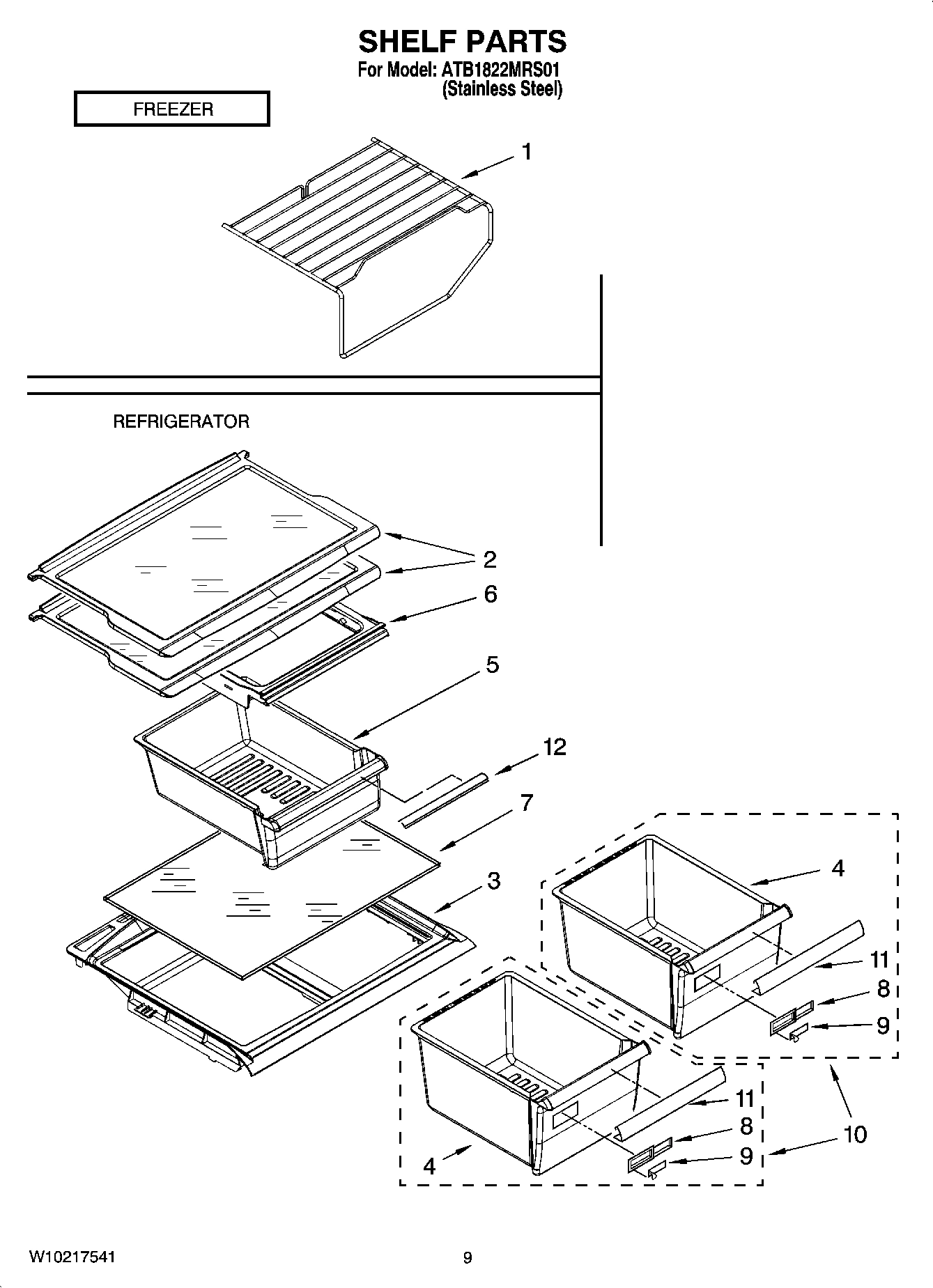 SHELF PARTS

For Model: ATB1822MRS01
(Stainless Steel)

FREEZER

1

REFRIGERATOR

2

6

5

12

7

3

4

11

8

9

11

8

9

4

10

W10217541

9