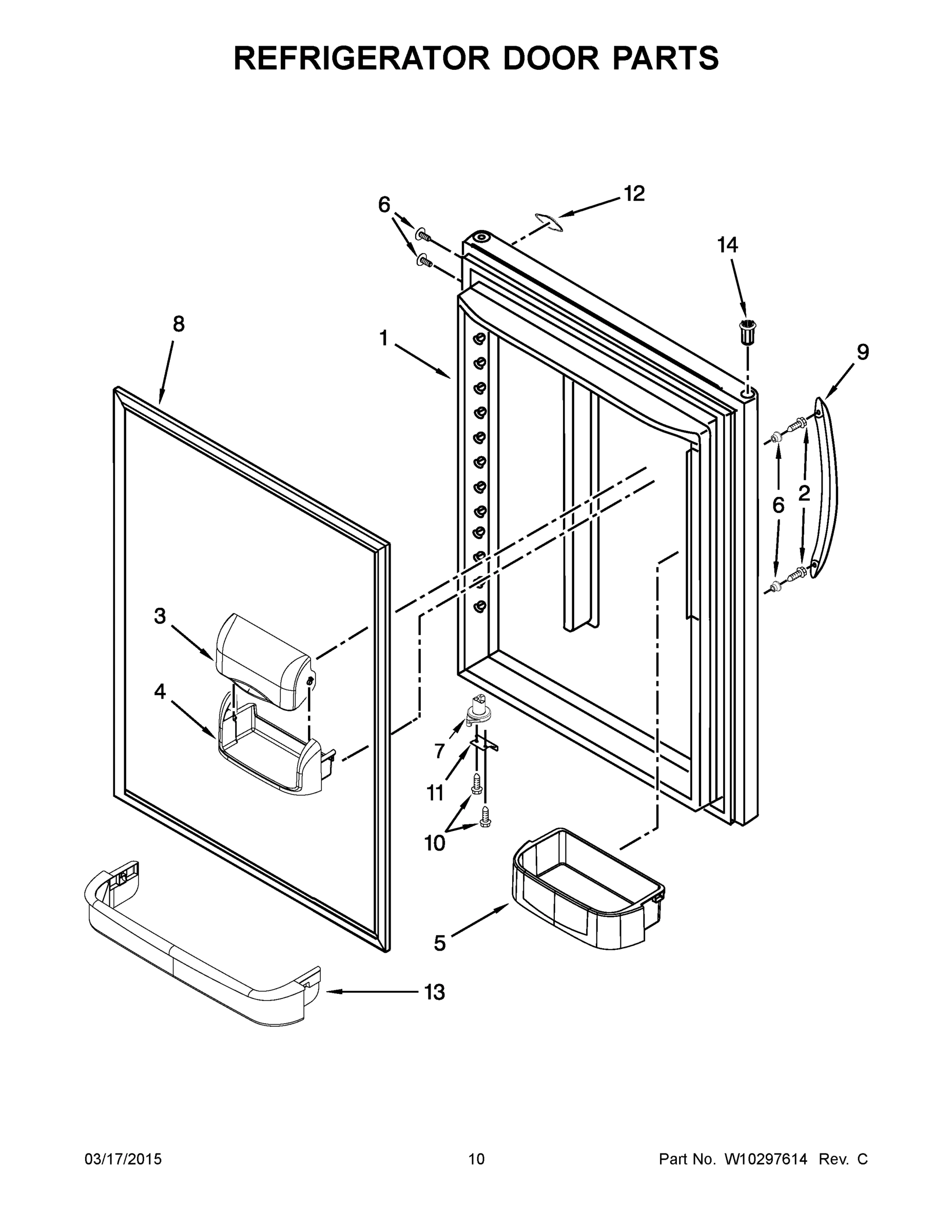 REFRIGERATOR DOOR PARTS

6
12
14
8
1
9
6
2
3
4
7
11
10
5
13

03/17/2015
10
Part No. W10297614 Rev. C