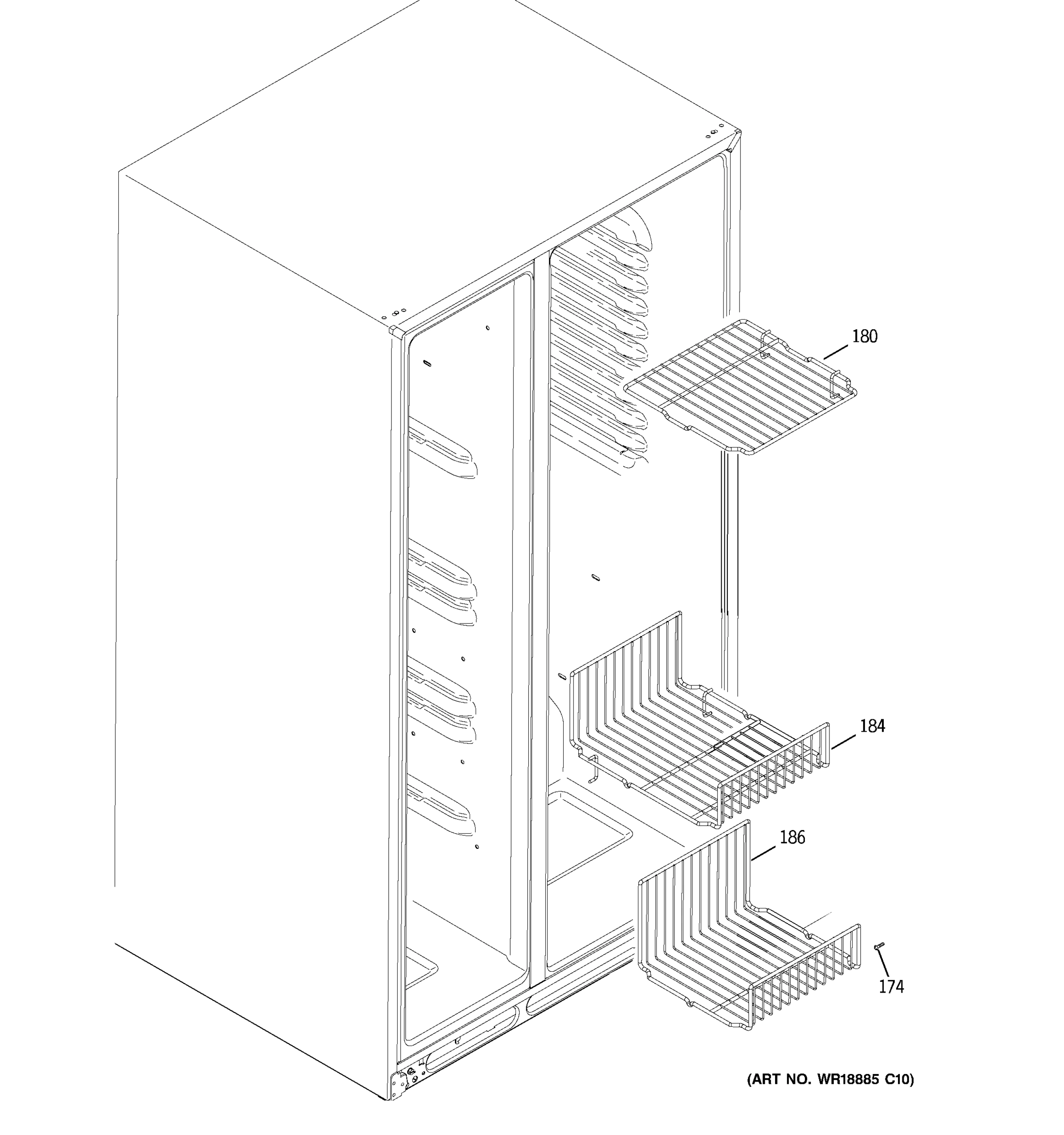 180

184

186

174

(ART NO. WR18885 C10)