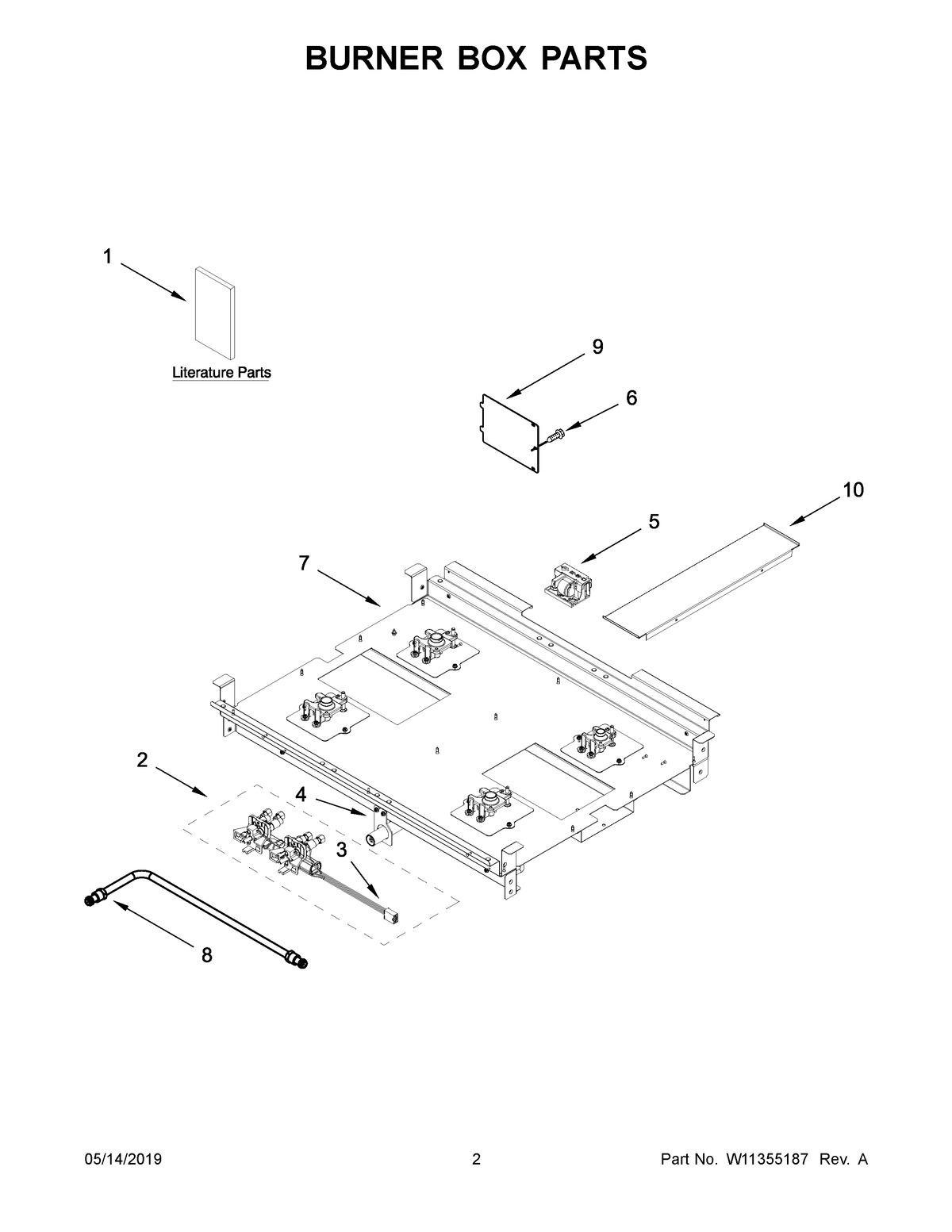 BURNER BOX PARTS

1

Literature Parts

9

6

10

5

7

2

4

3

8

05/14/2019

2

Part No. W11355187 Rev. A