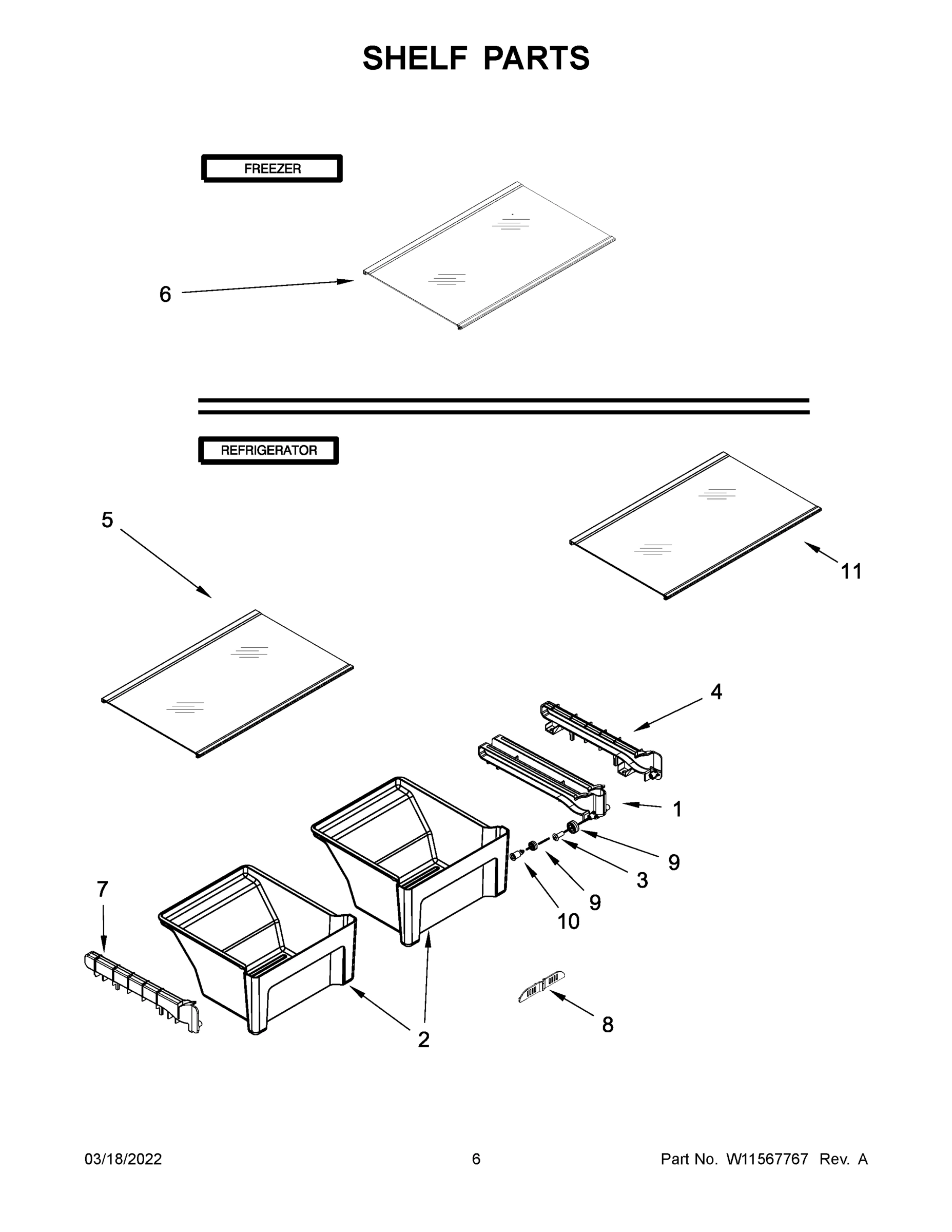 SHELF PARTS

FREEZER

6

REFRIGERATOR

5

11

4

1

9

3

9

10

7

2

8

03/18/2022

6

Part No. W11567767 Rev. A