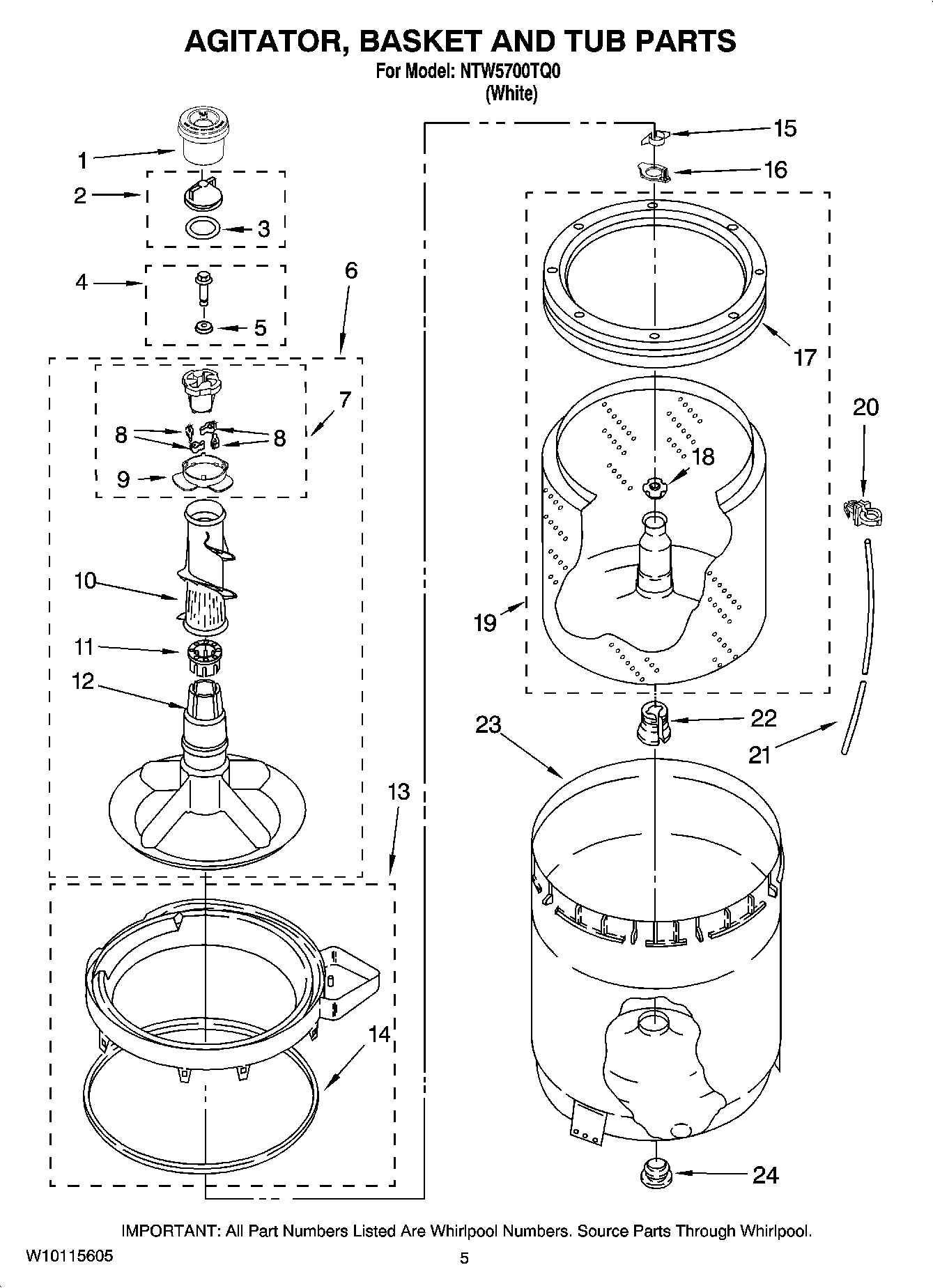 AGITATOR, BASKET AND TUB PARTS
For Model: NTW5700TQ0
(White)

1
2
3
4
5
6
7
8
8
9
10
11
12
13
14
15
16
17
18
19
20
21
22
23
24

IMPORTANT: All Part Numbers Listed Are Whirlpool Numbers. Source Parts Through Whirlpool.

W10115605
5