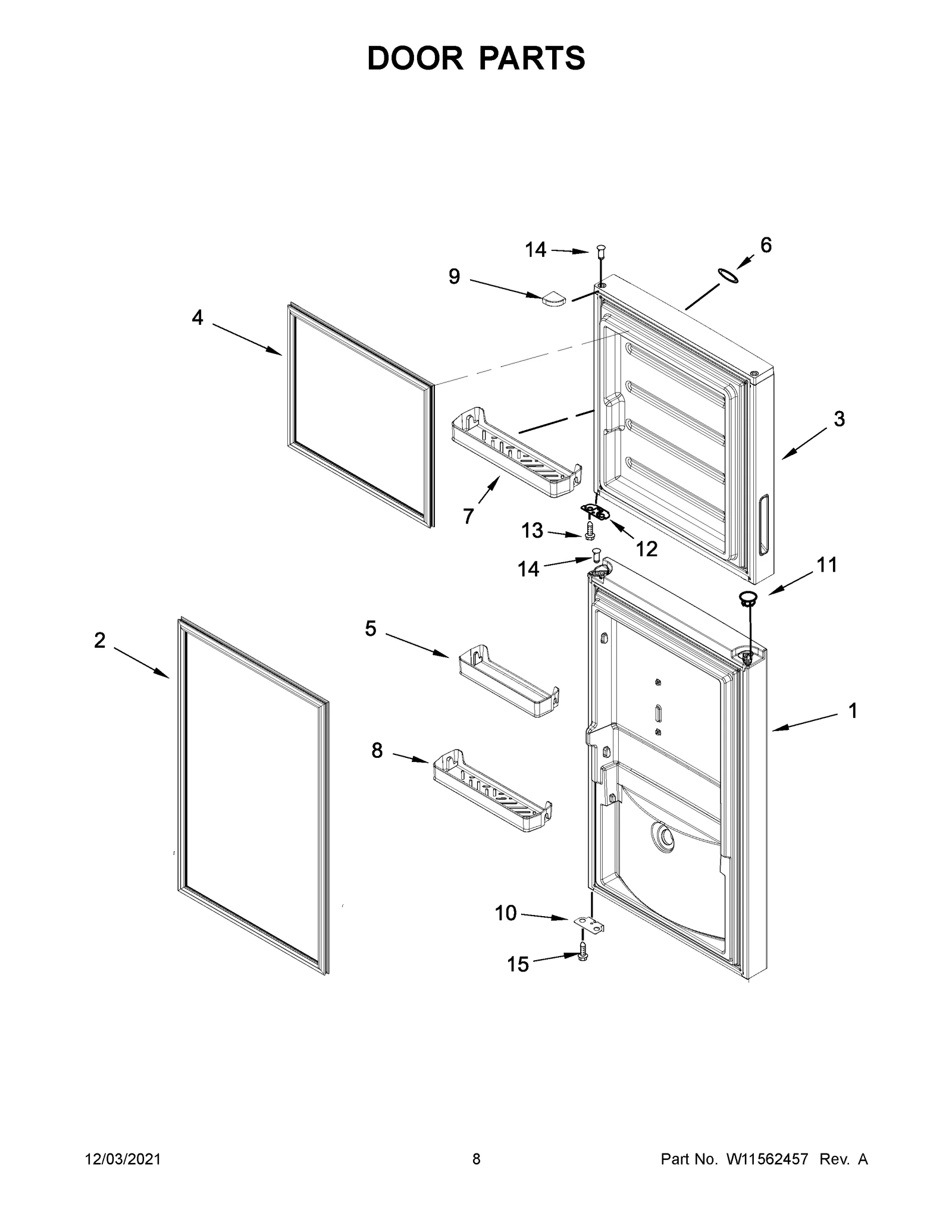 DOOR PARTS

14
6
9
4
3
7
13
12
14
11
2
5
1
8
10
15

12/03/2021
8
Part No. W11562457 Rev. A