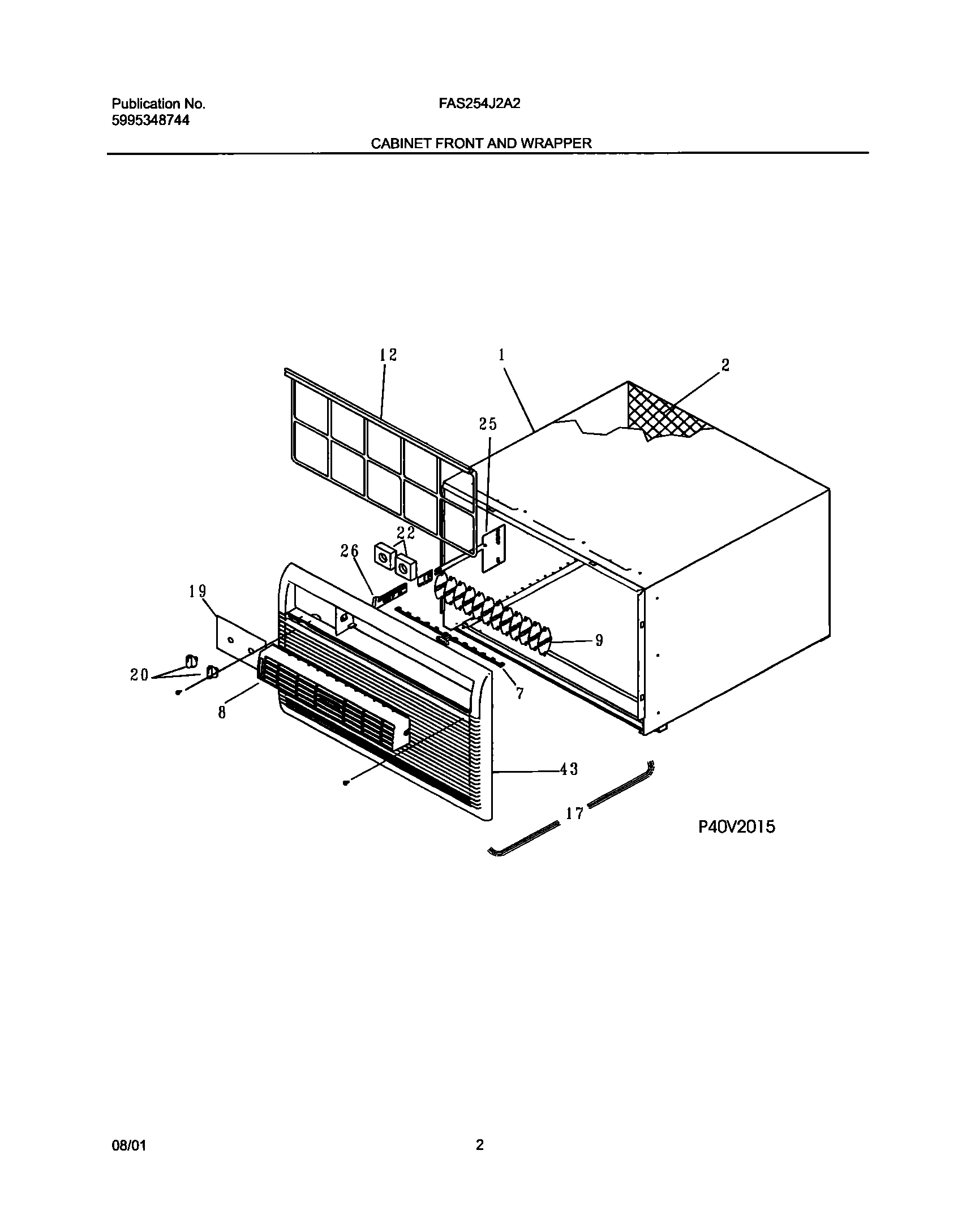 Publication No.
5995348744

FAS254J2A2

CABINET FRONT AND WRAPPER

12
1
2
25
22
26
19
9
20
7
8
43
17

P40V2015

08/01

2