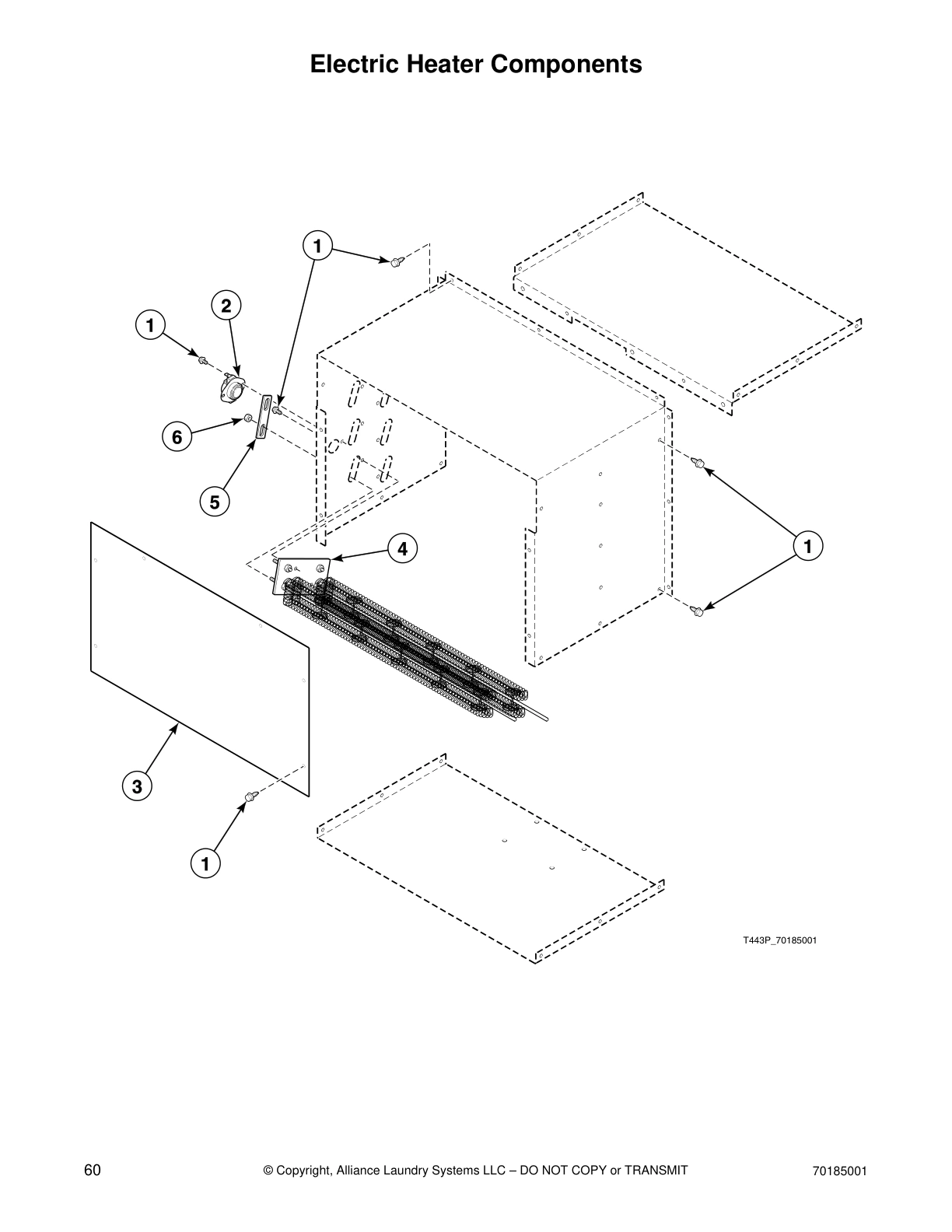 Electric Heater Components

1

2

1

6

5

4

1

3

1

T443P_70185001

60

© Copyright, Alliance Laundry Systems LLC – DO NOT COPY or TRANSMIT

70185001