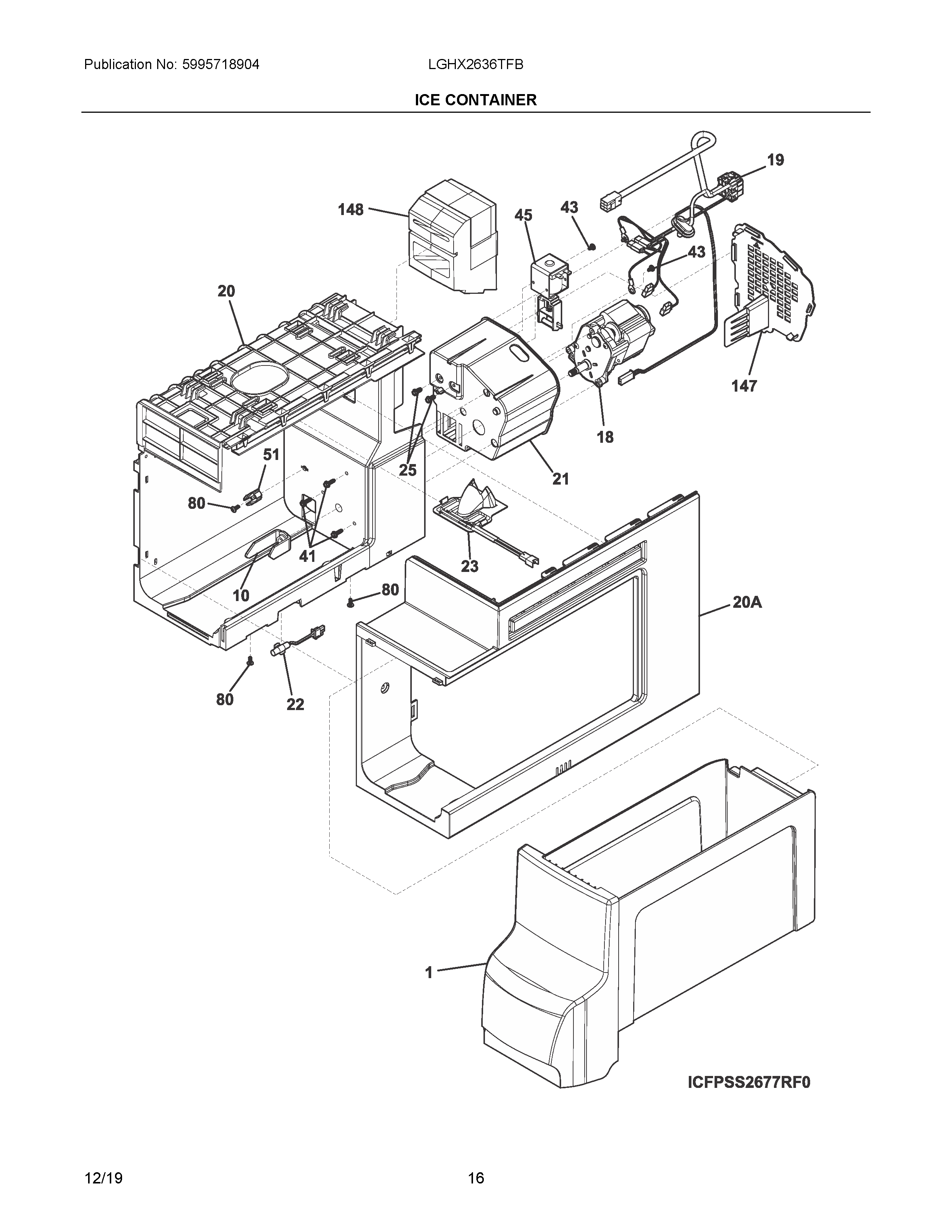 Publication No: 5995718904

LGHX2636TFB

ICE CONTAINER

19

148

45

43

43

20

147

18

51

25

21

80

41

23

10

80

20A

80

22

1

ICFPSS2677RF0

12/19

16