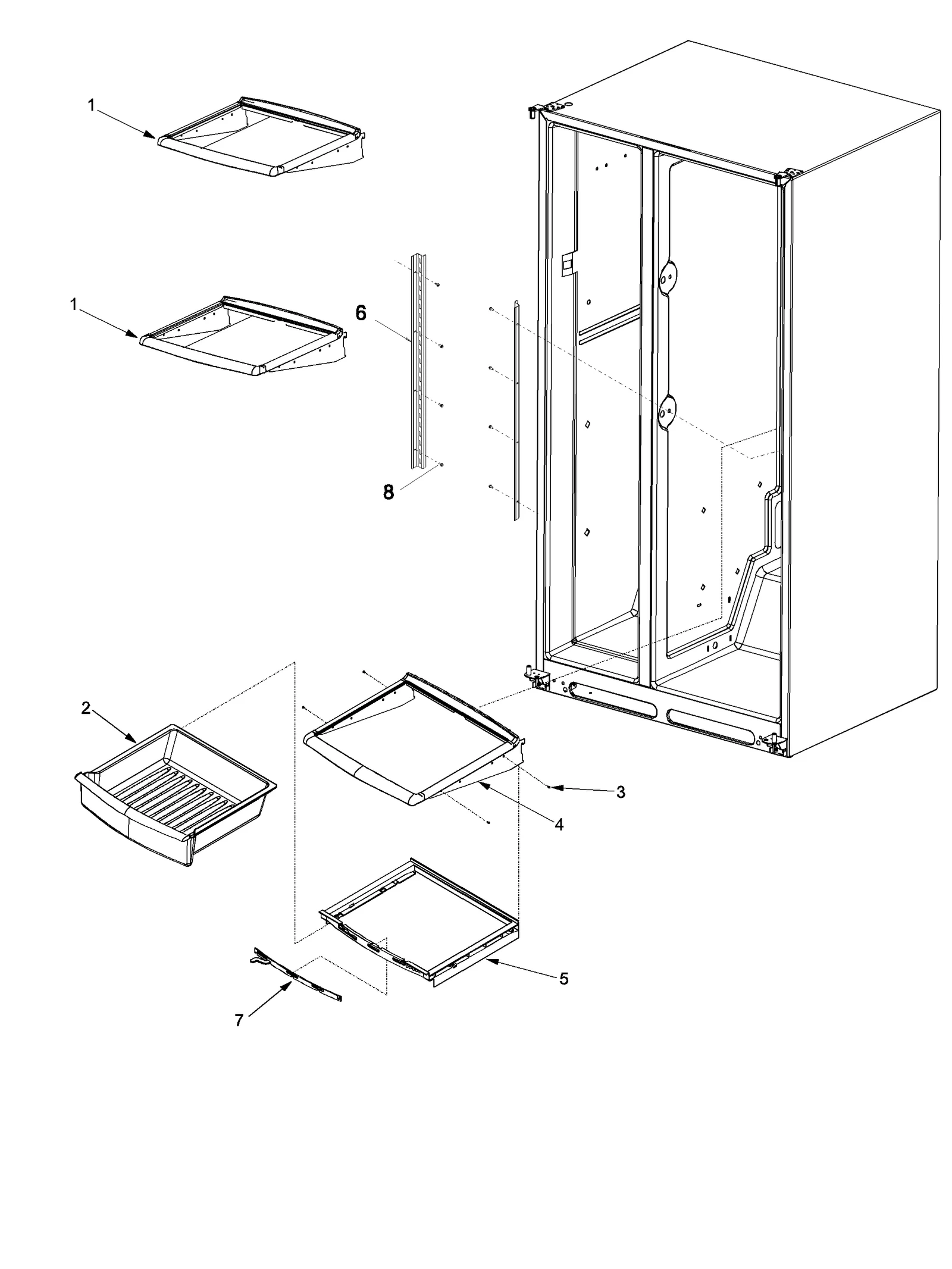 1

1

6

8

2

3

4

5

7