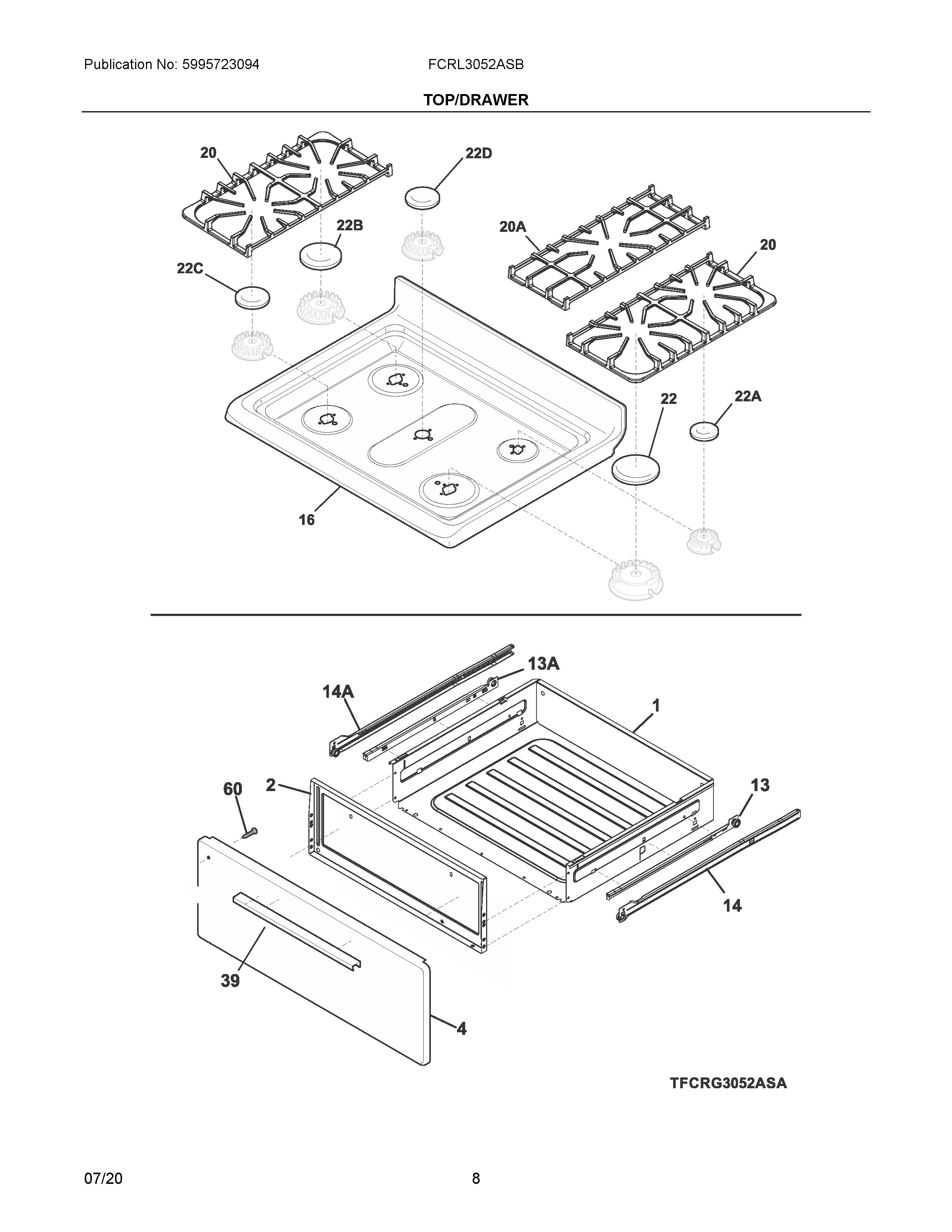 Publication No: 5995723094

FCRL3052ASB

TOP/DRAWER

20

22D

22B

20A

20

22C

22

22A

16

13A

14A

1

60

2

13

14

39

4

TFCRG3052ASA

07/20

8