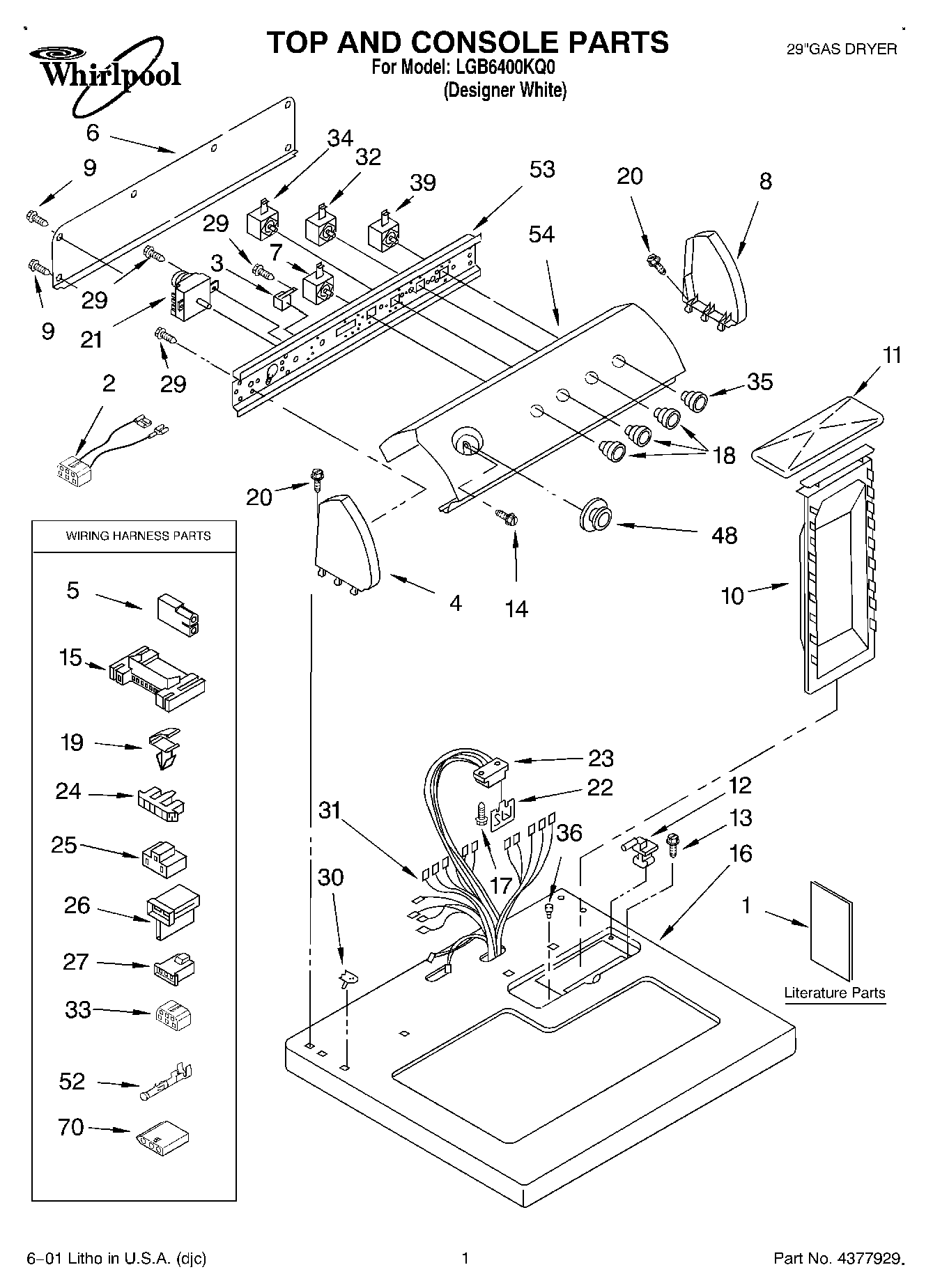 Whirlpool

TOP AND CONSOLE PARTS
For Model: LGB6400KQ0
(Designer White)

29"GAS DRYER

6
9
34
32
39
53
20
8
29
7
3
54
29
9
21
29
2
11
35
18
20
48
4
14
10

WIRING HARNESS PARTS

5
15
19
24
25
26
27
33
52
70

23
22
12
13
31
36
16
17
30
1

Literature Parts

6–01 Litho in U.S.A. (djc)

1

Part No. 4377929.