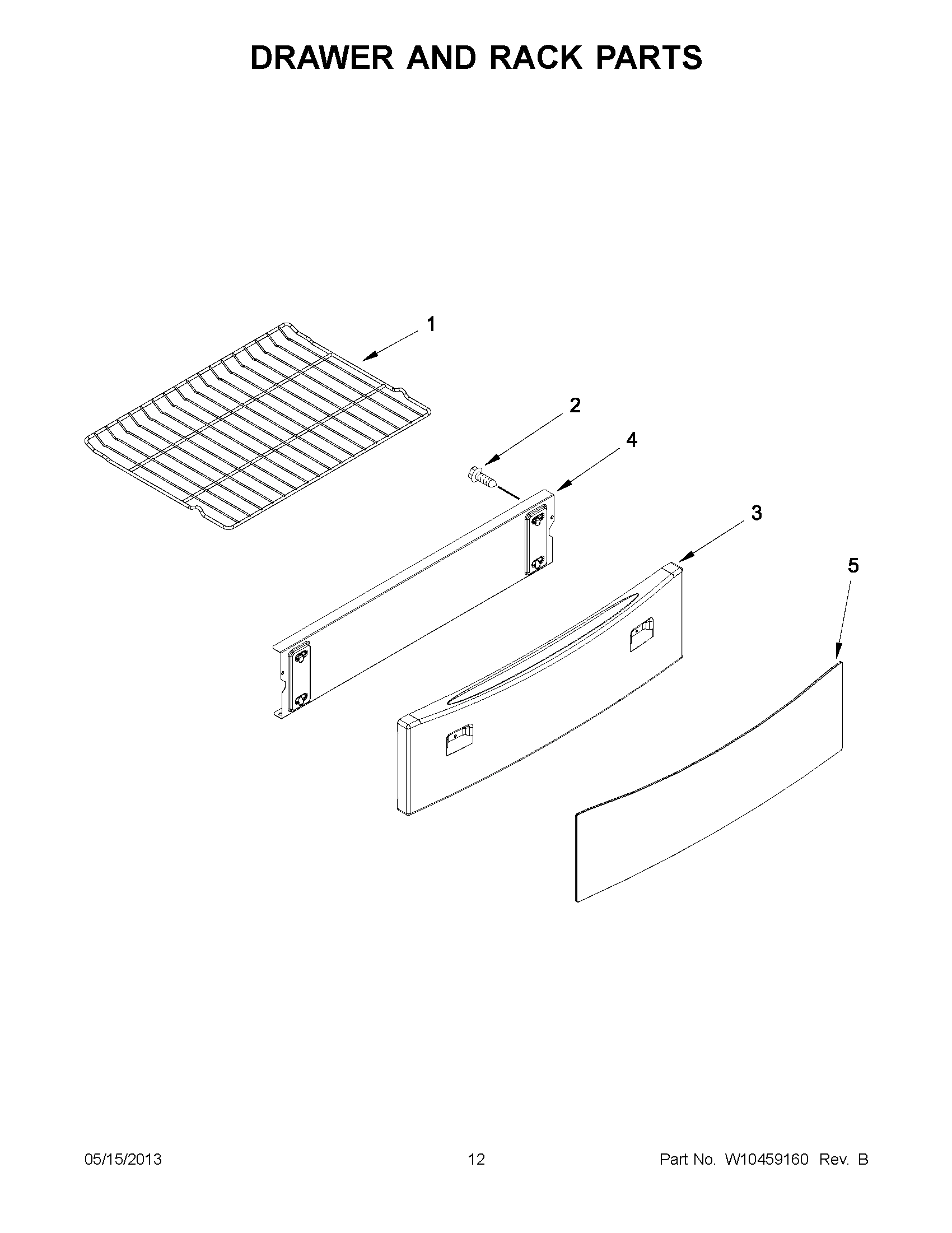 DRAWER AND RACK PARTS

1

2

4

3

5

05/15/2013

12

Part No. W10459160 Rev. B